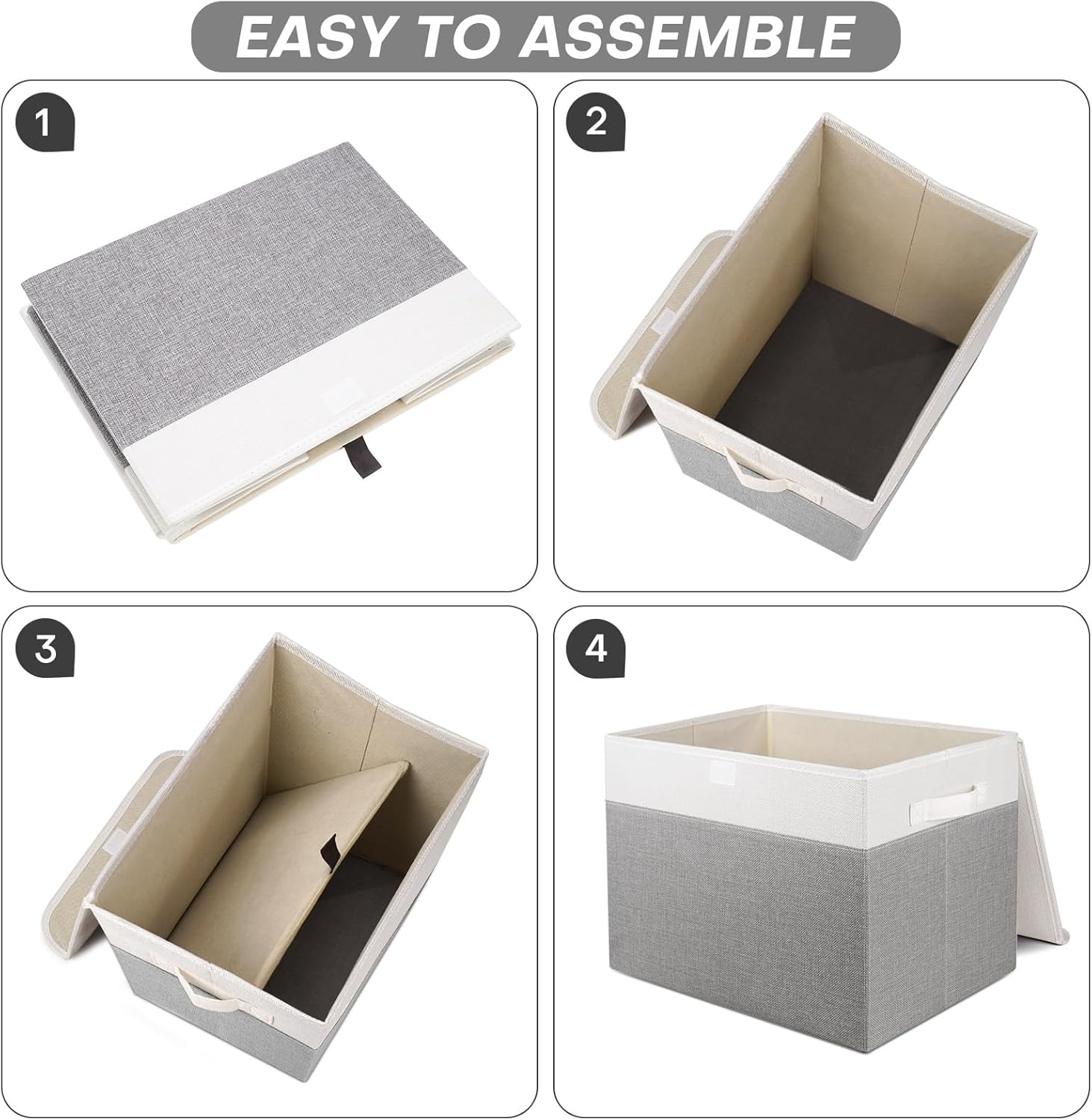 EASY TO ASSEMBLE

1

2

3

4