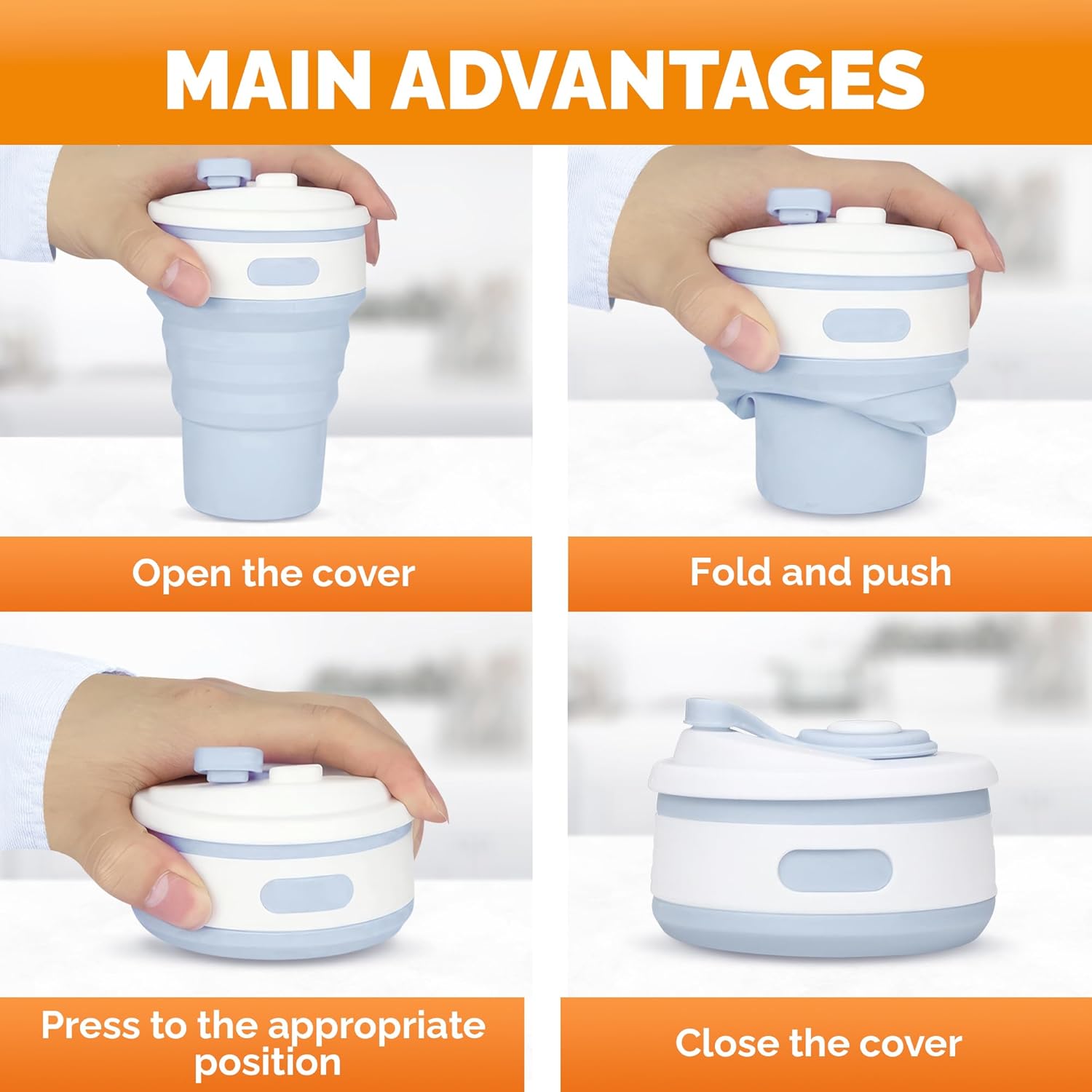 MAIN ADVANTAGES

Open the cover

Fold and push

Press to the appropriate position

Close the cover