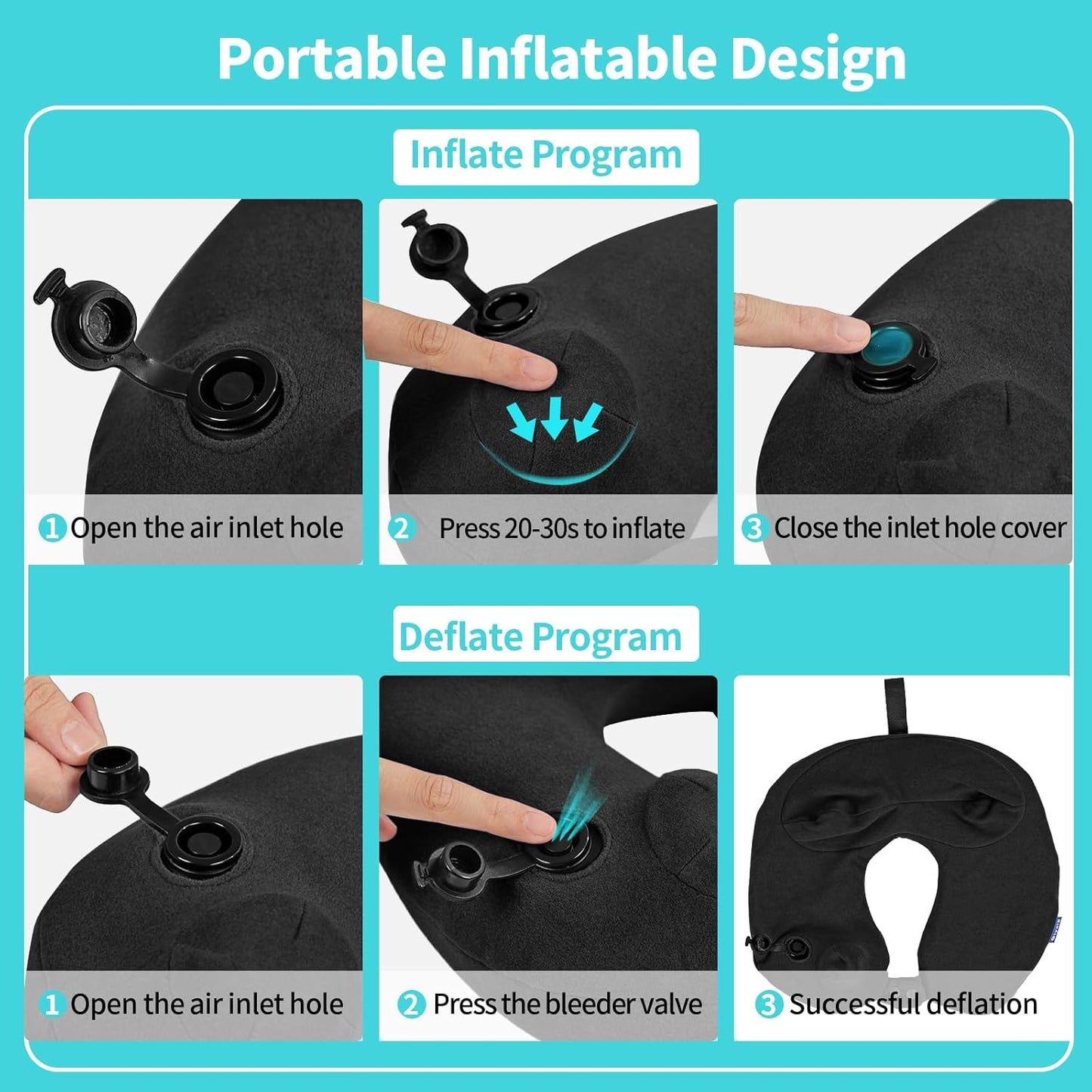 Portable Inflatable Design

Inflate Program

1 Open the air inlet hole

2 Press 20-30s to inflate

3 Close the inlet hole cover

Deflate Program

1 Open the air inlet hole

2 Press the bleeder valve

3 Successful deflation