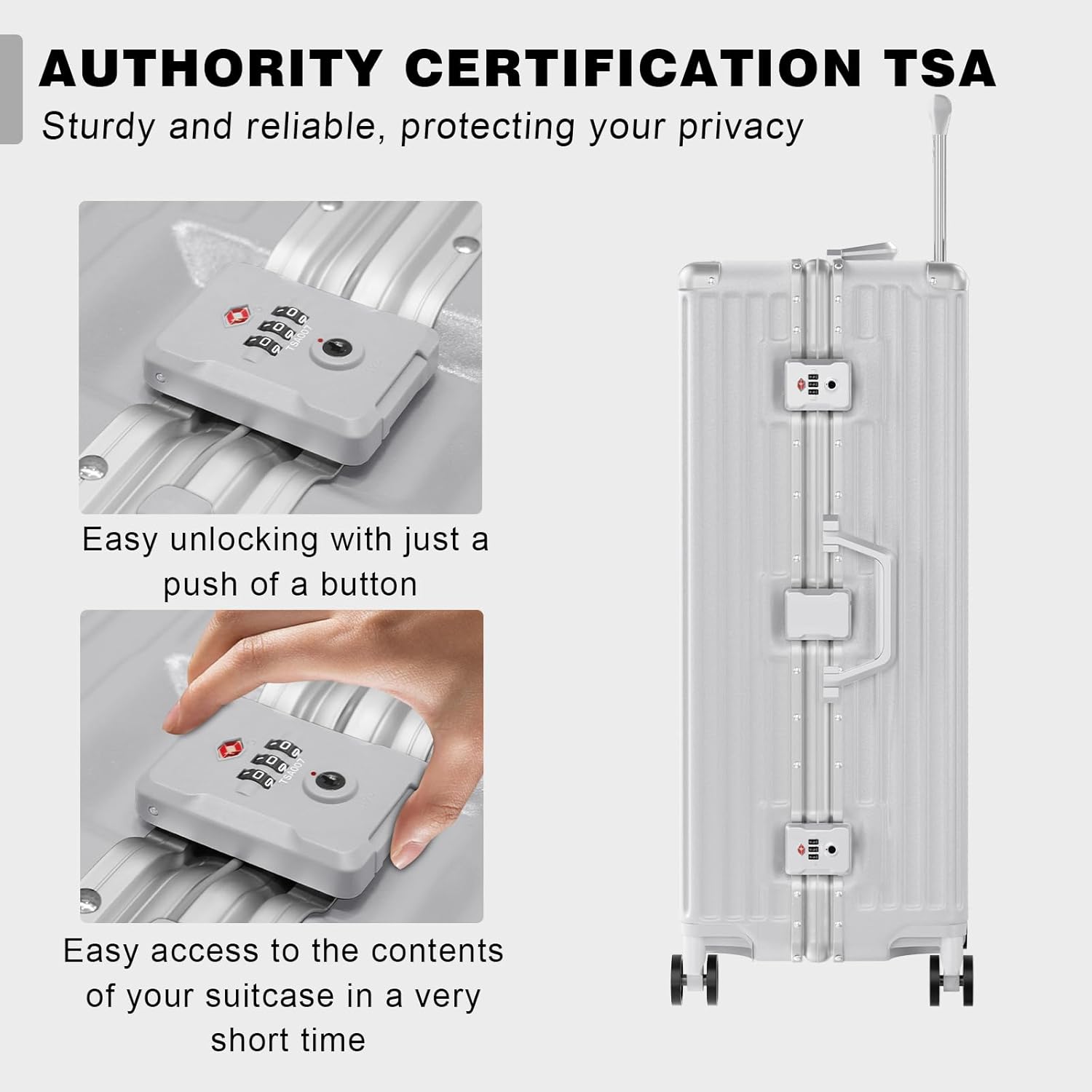 AUTHORITY CERTIFICATION TSA

Sturdy and reliable, protecting your privacy

TSA007

Easy unlocking with just a push of a button

TSA007

Easy access to the contents of your suitcase in a very short time