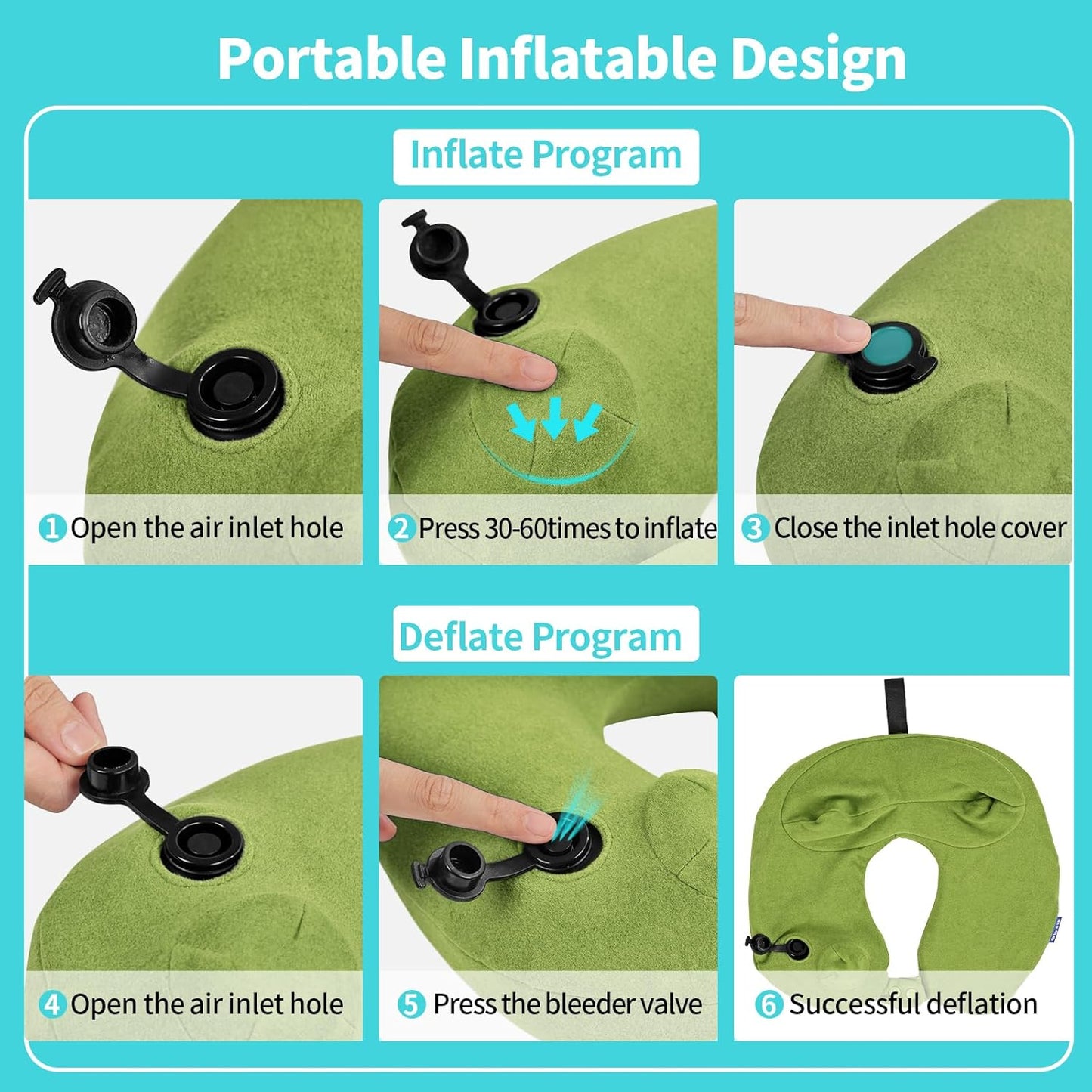 Portable Inflatable Design

Inflate Program

1 Open the air inlet hole

2 Press 30-60times to inflate

3 Close the inlet hole cover

Deflate Program

4 Open the air inlet hole

5 Press the bleeder valve

6 Successful deflation