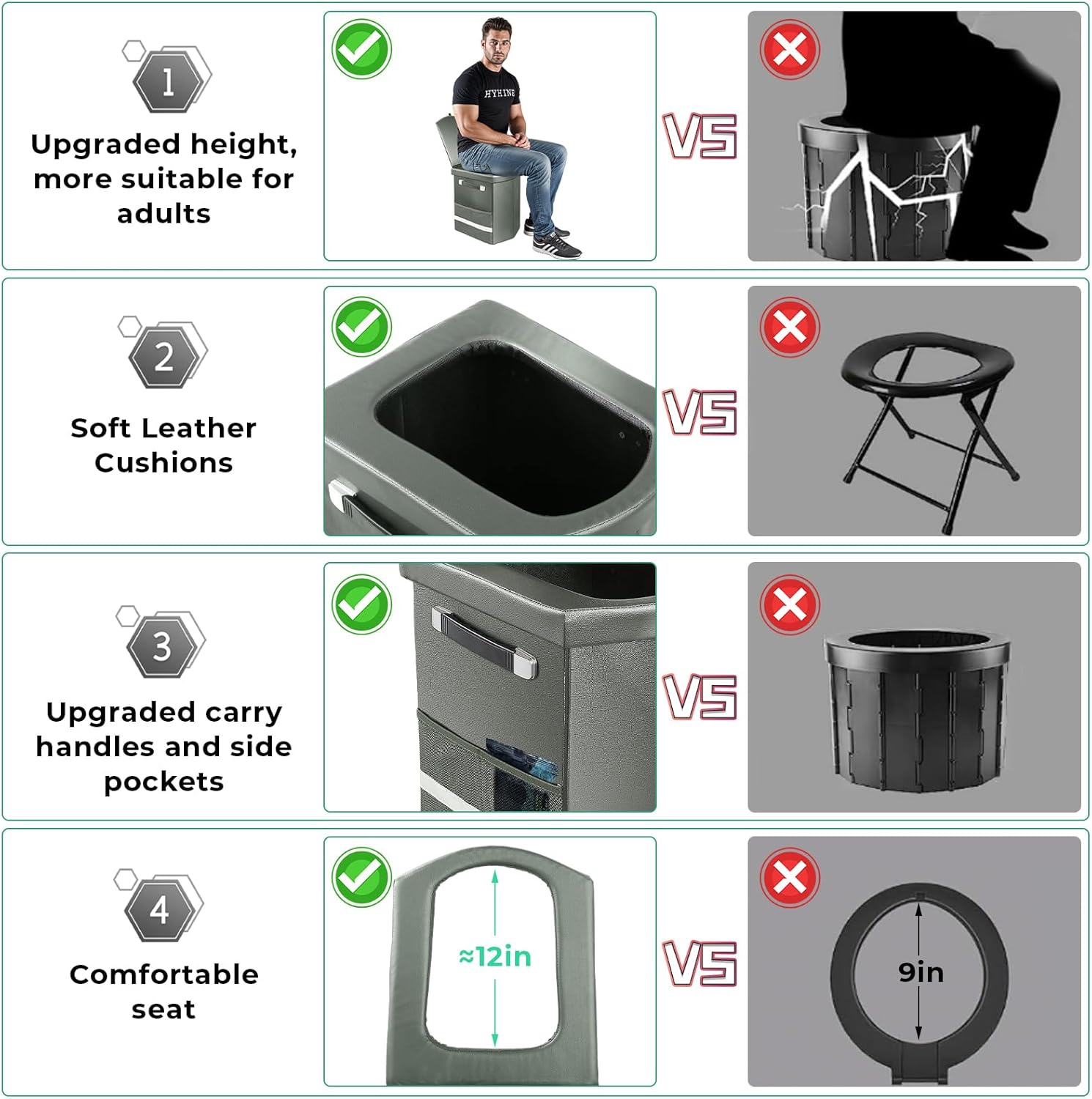 1

Upgraded height, more suitable for adults

HYHINE

VS

2

Soft Leather Cushions

VS

3

Upgraded carry handles and side pockets

VS

4

Comfortable seat

≈12in

VS

9in