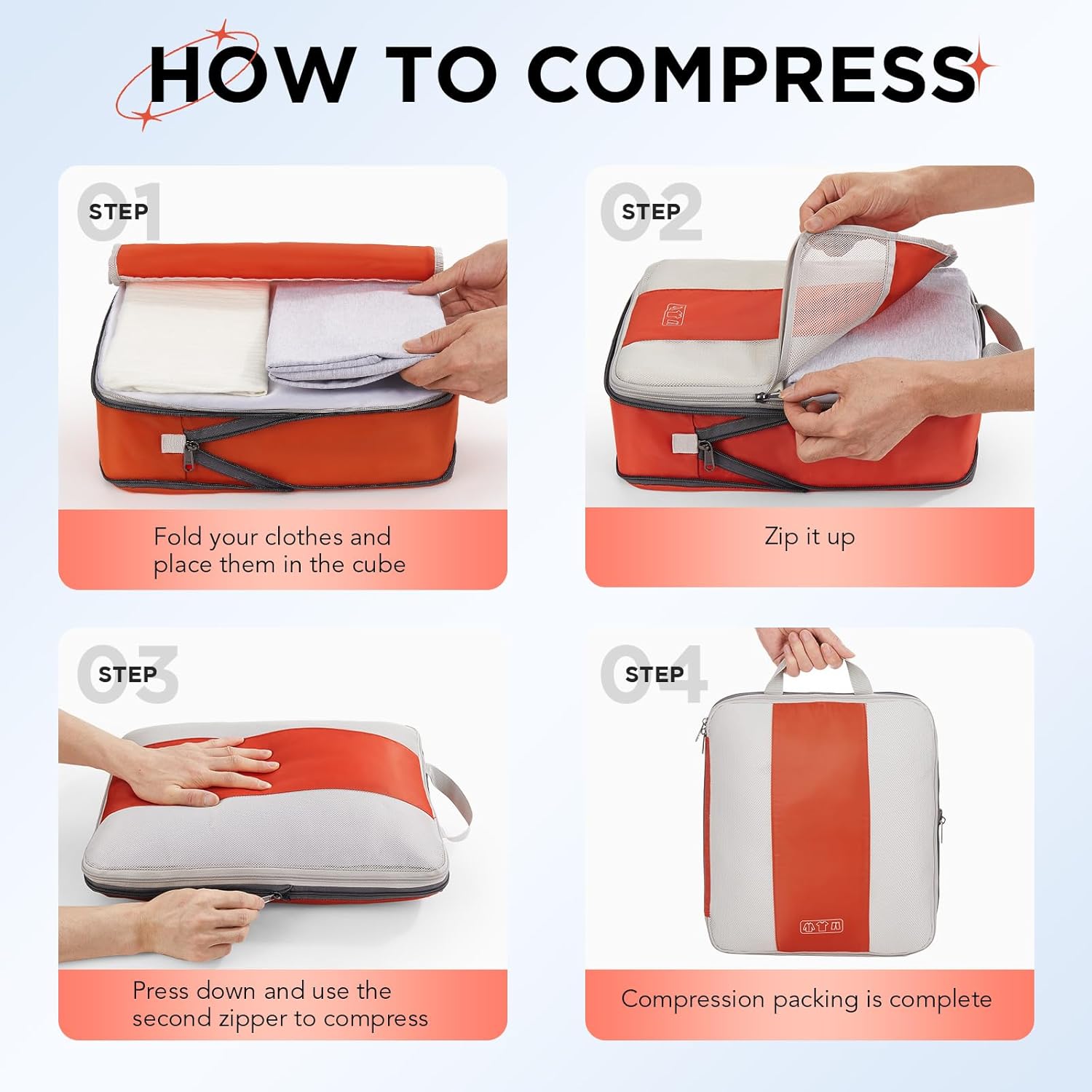 HOW TO COMPRESS

01 STEP

Fold your clothes and place them in the cube

02 STEP

Zip it up

03 STEP

Press down and use the second zipper to compress

04 STEP

Compression packing is complete