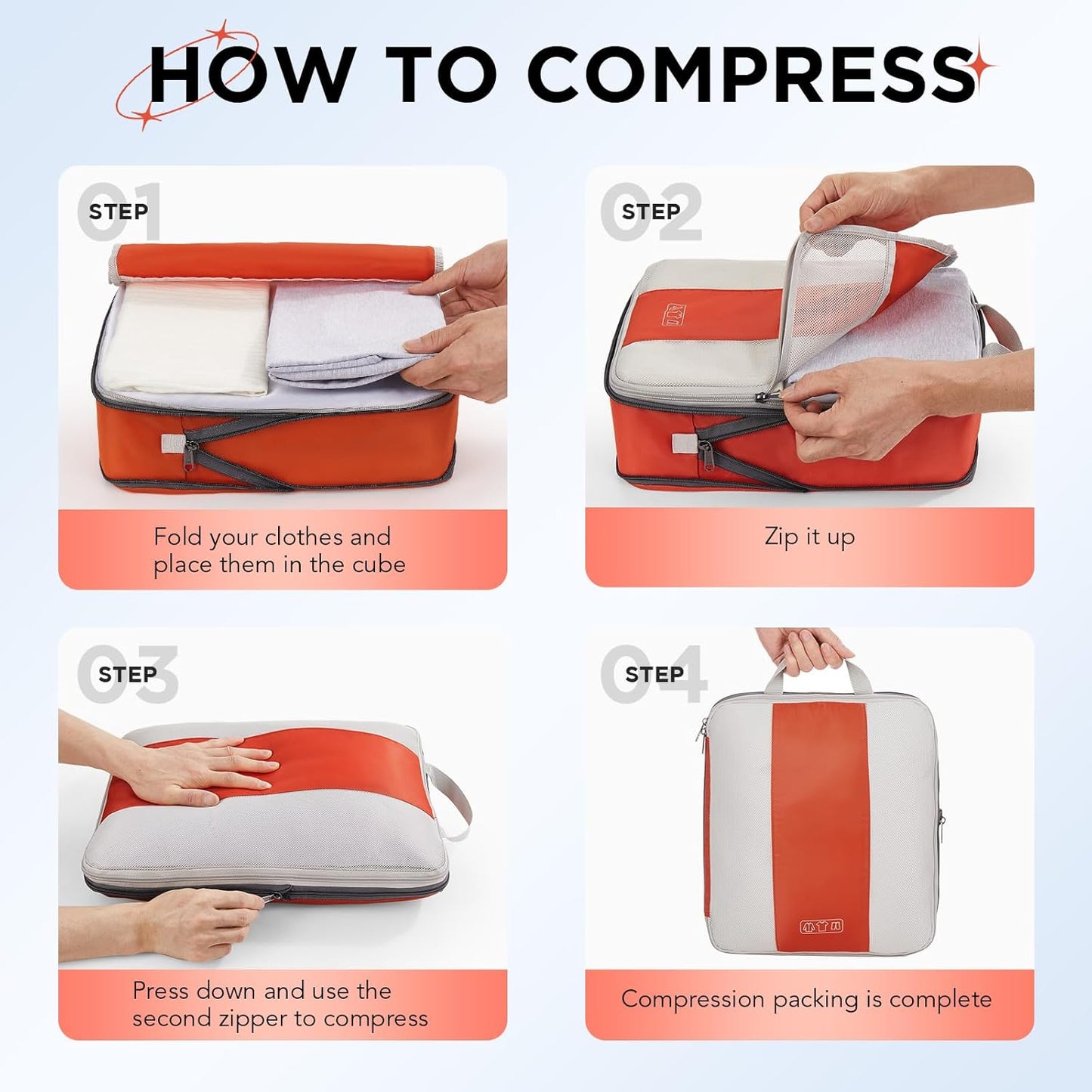 HOW TO COMPRESS

01 STEP

Fold your clothes and place them in the cube

02 STEP

Zip it up

03 STEP

Press down and use the second zipper to compress

04 STEP

Compression packing is complete