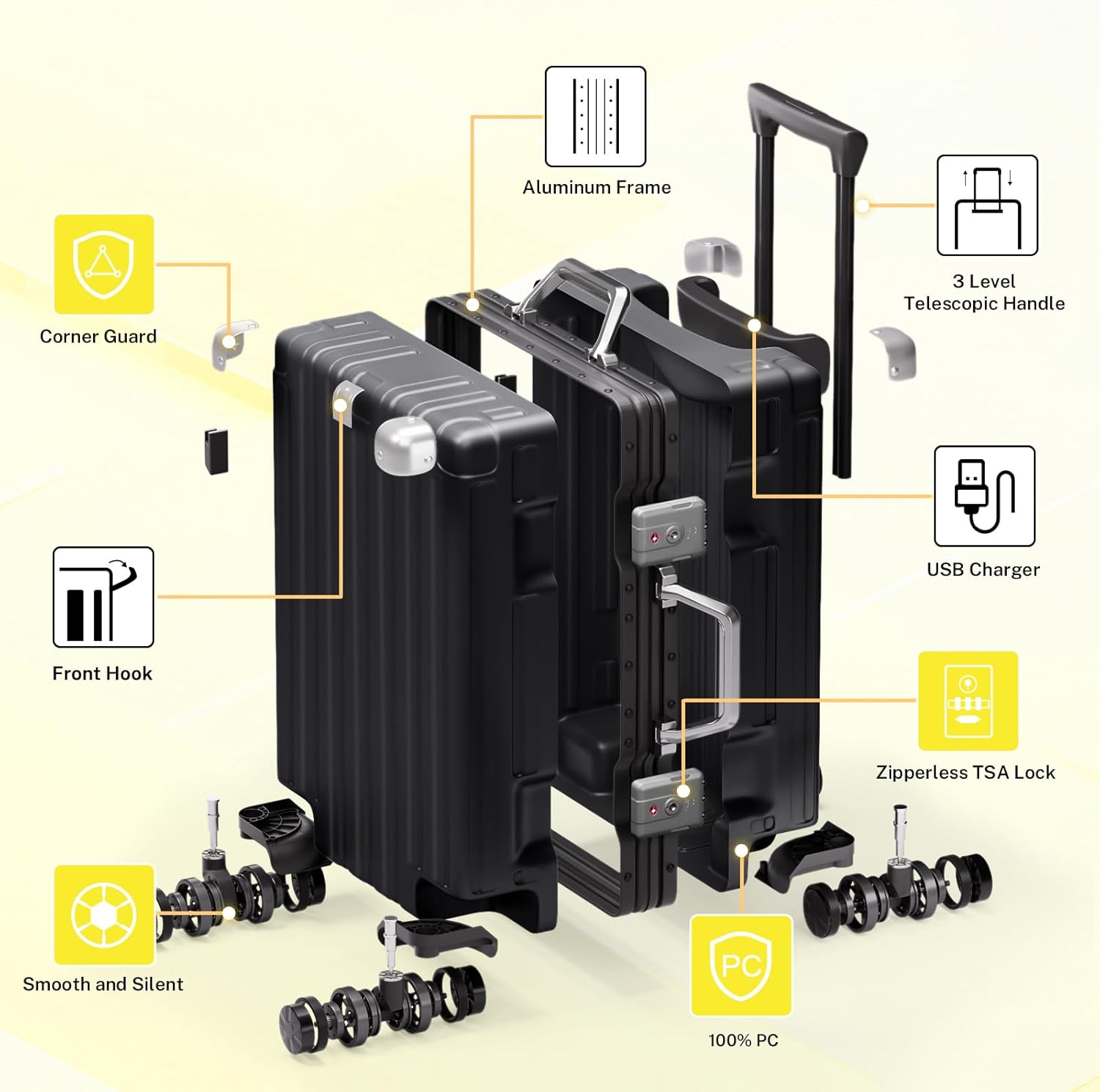 Aluminum Frame

Corner Guard

3 Level Telescopic Handle

USB Charger

Front Hook

Zipperless TSA Lock

Smooth and Silent

PC

100% PC