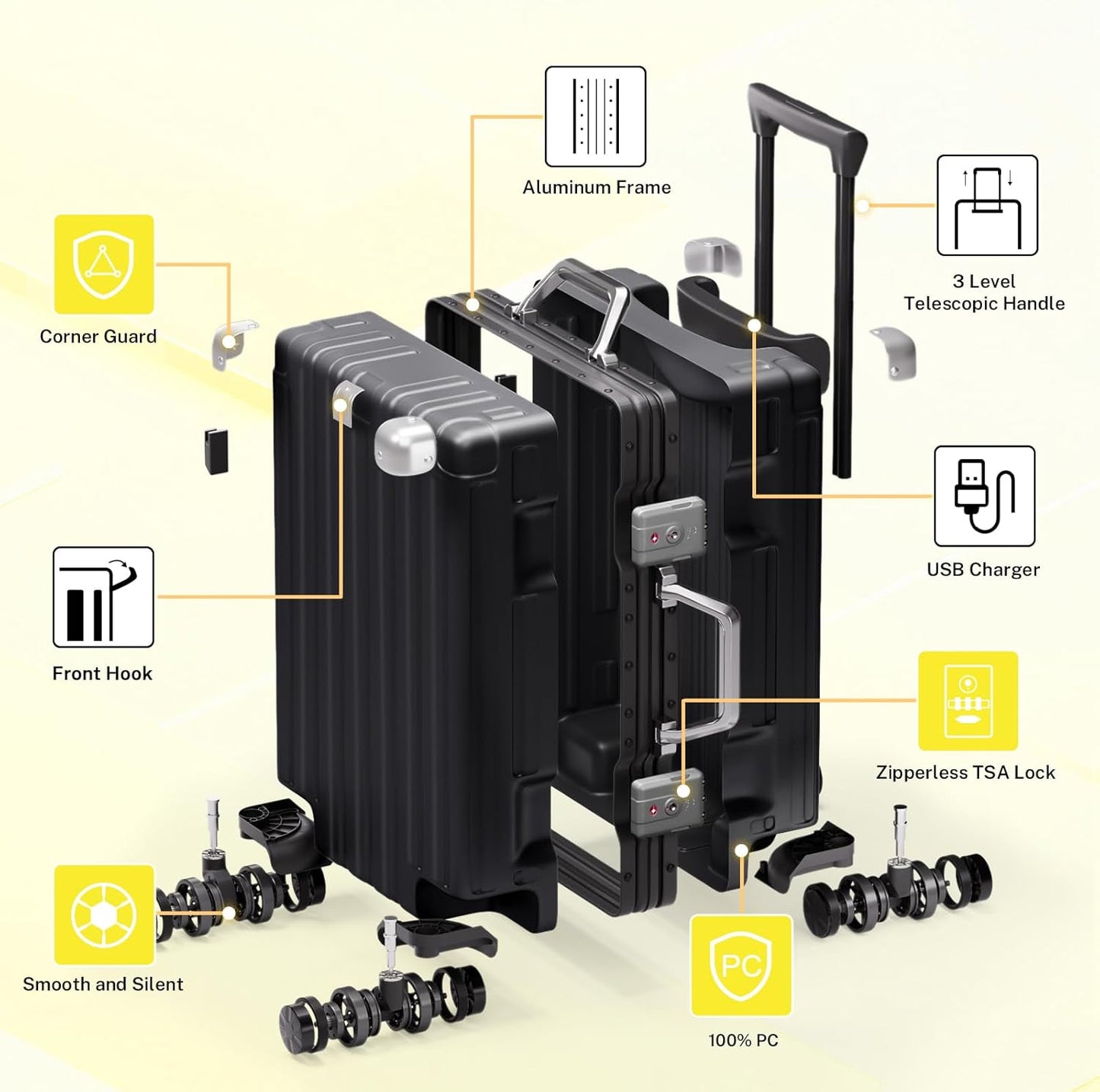 Aluminum Frame

Corner Guard

3 Level Telescopic Handle

USB Charger

Front Hook

Zipperless TSA Lock

Smooth and Silent

PC

100% PC