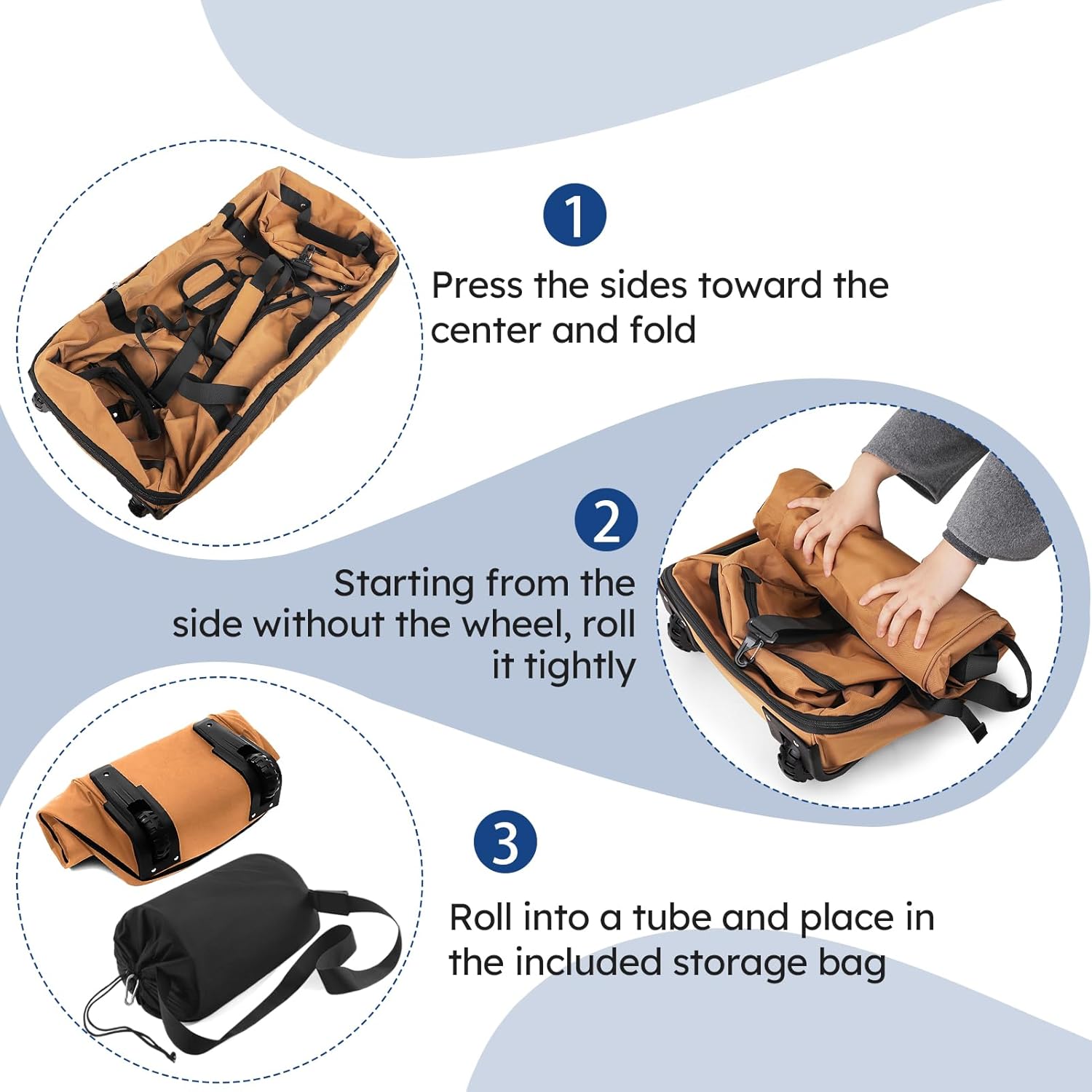 1

Press the sides toward the center and fold

2

Starting from the side without the wheel, roll it tightly

3

Roll into a tube and place in the included storage bag