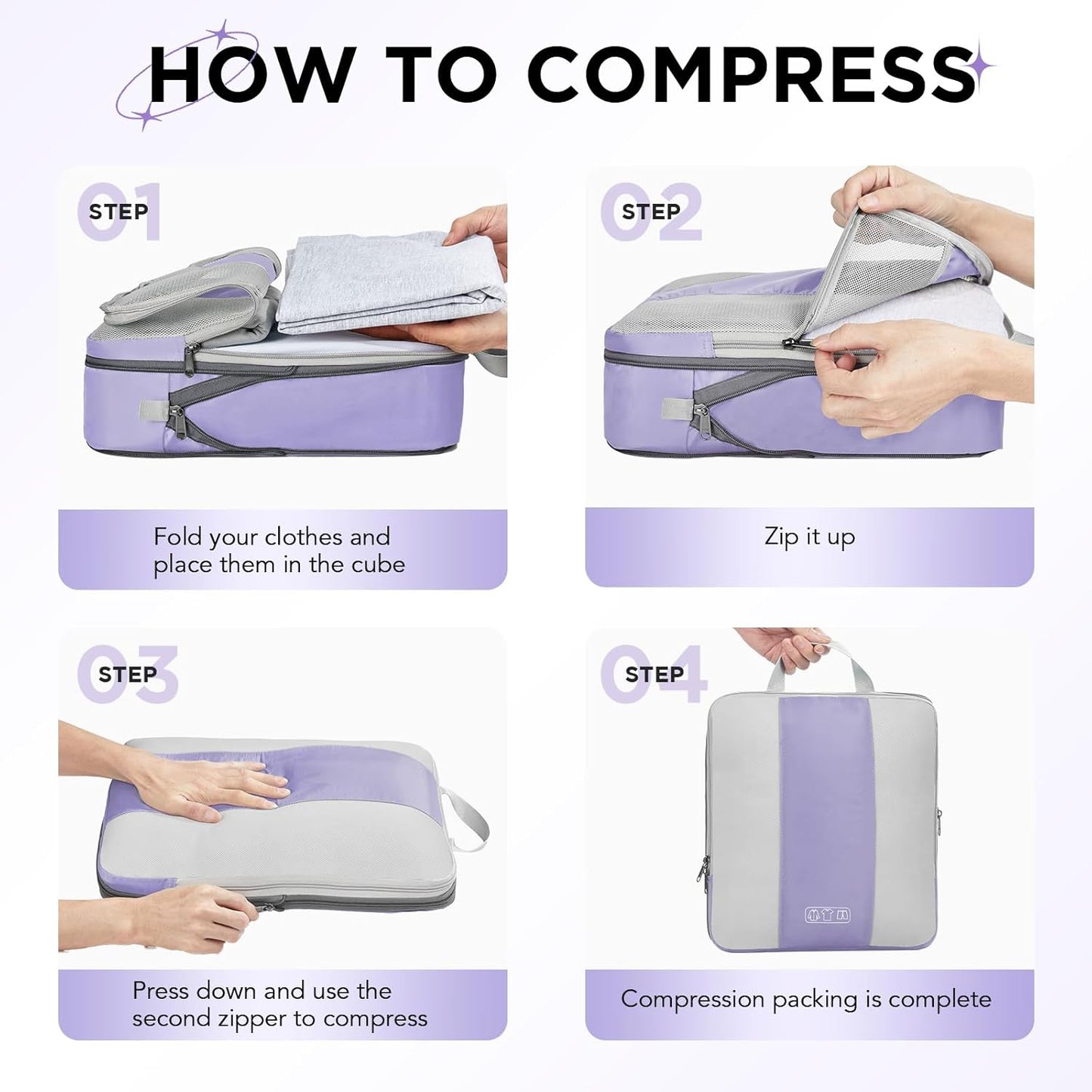 HOW TO COMPRESS

01 STEP

Fold your clothes and place them in the cube

02 STEP

Zip it up

03 STEP

Press down and use the second zipper to compress

04 STEP

Compression packing is complete