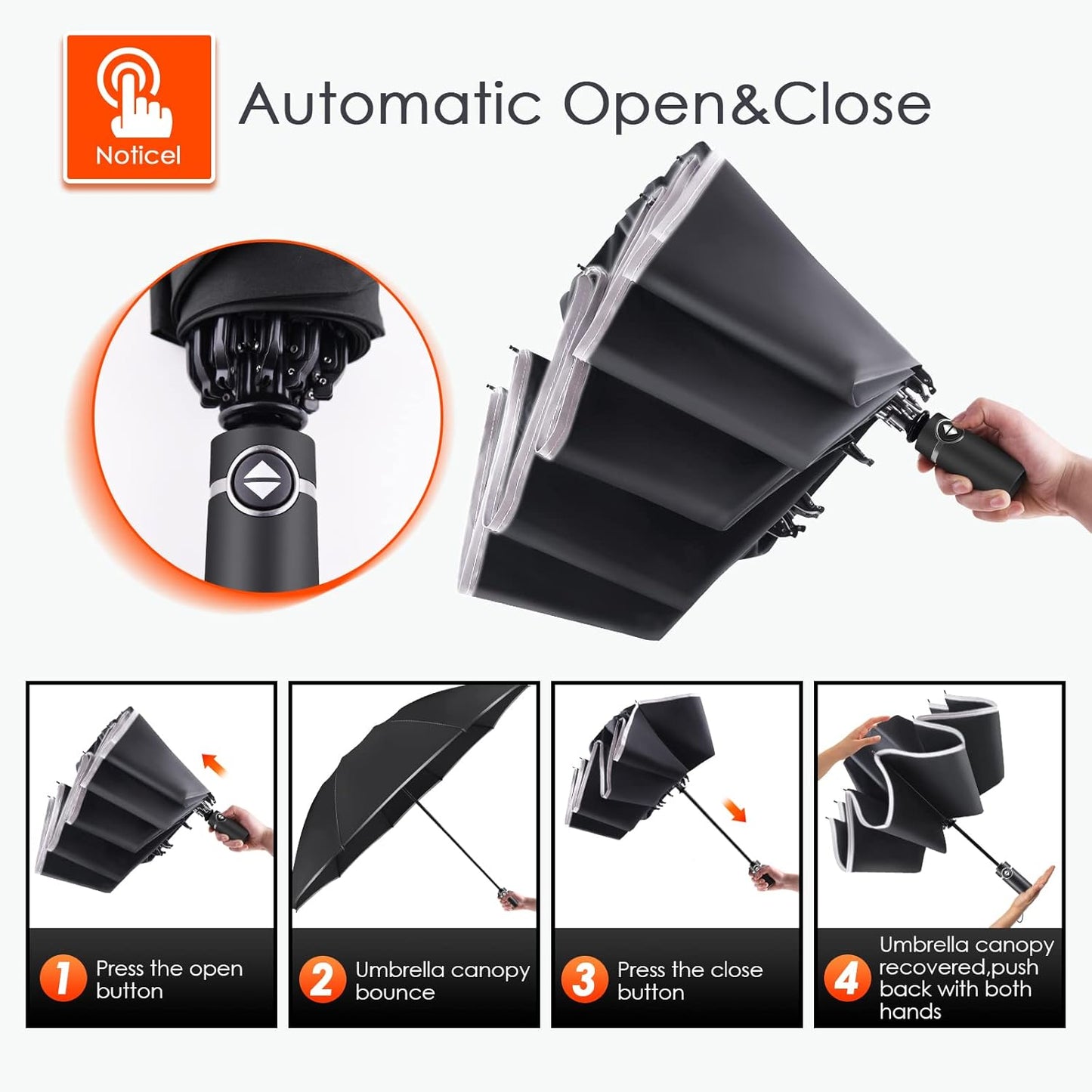 Noticel

Automatic Open&Close

1 Press the open button

2 Umbrella canopy bounce

3 Press the close button

4 Umbrella canopy recovered,push back with both hands