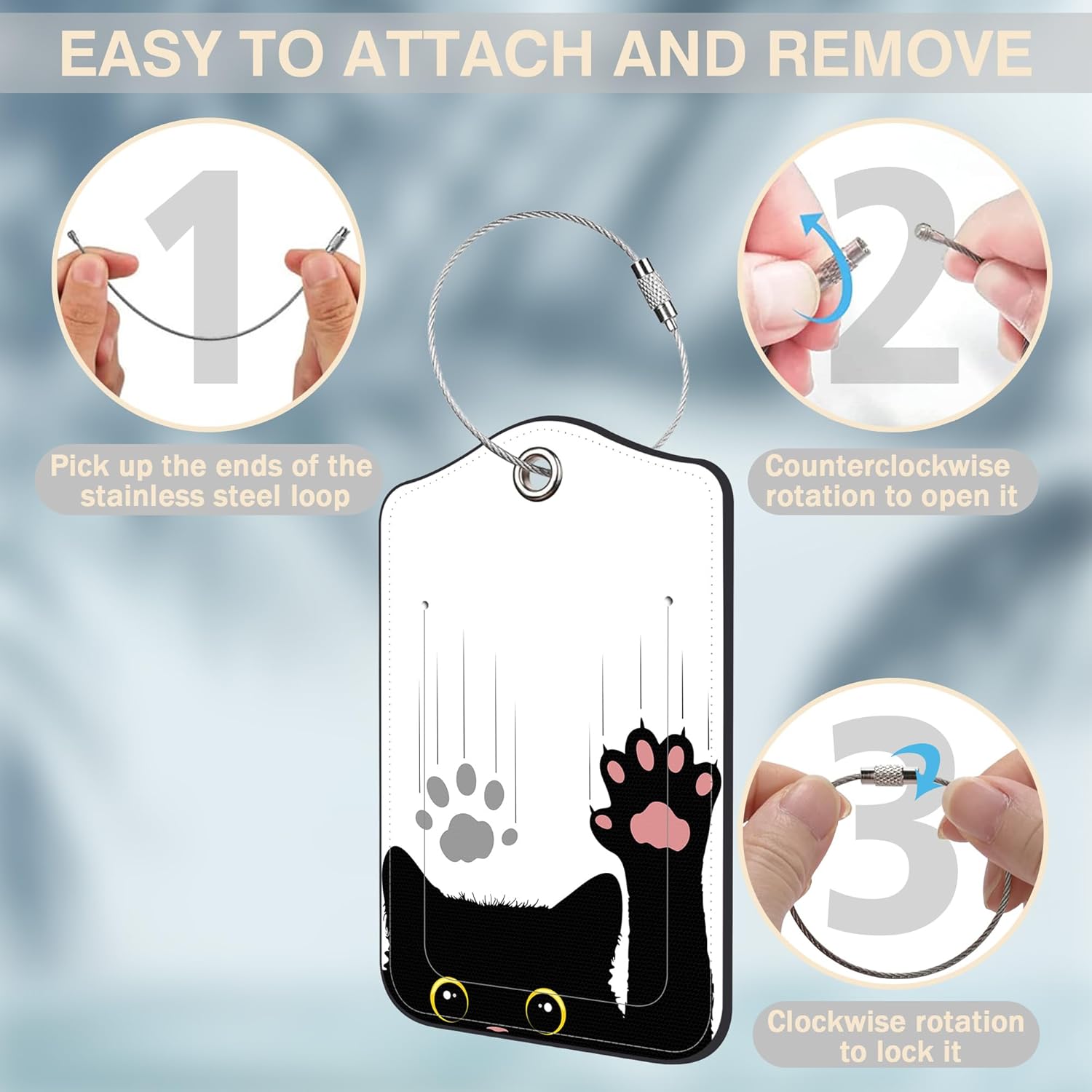 EASY TO ATTACH AND REMOVE

1

Pick up the ends of the stainless steel loop

2

Counterclockwise rotation to open it

3

Clockwise rotation to lock it