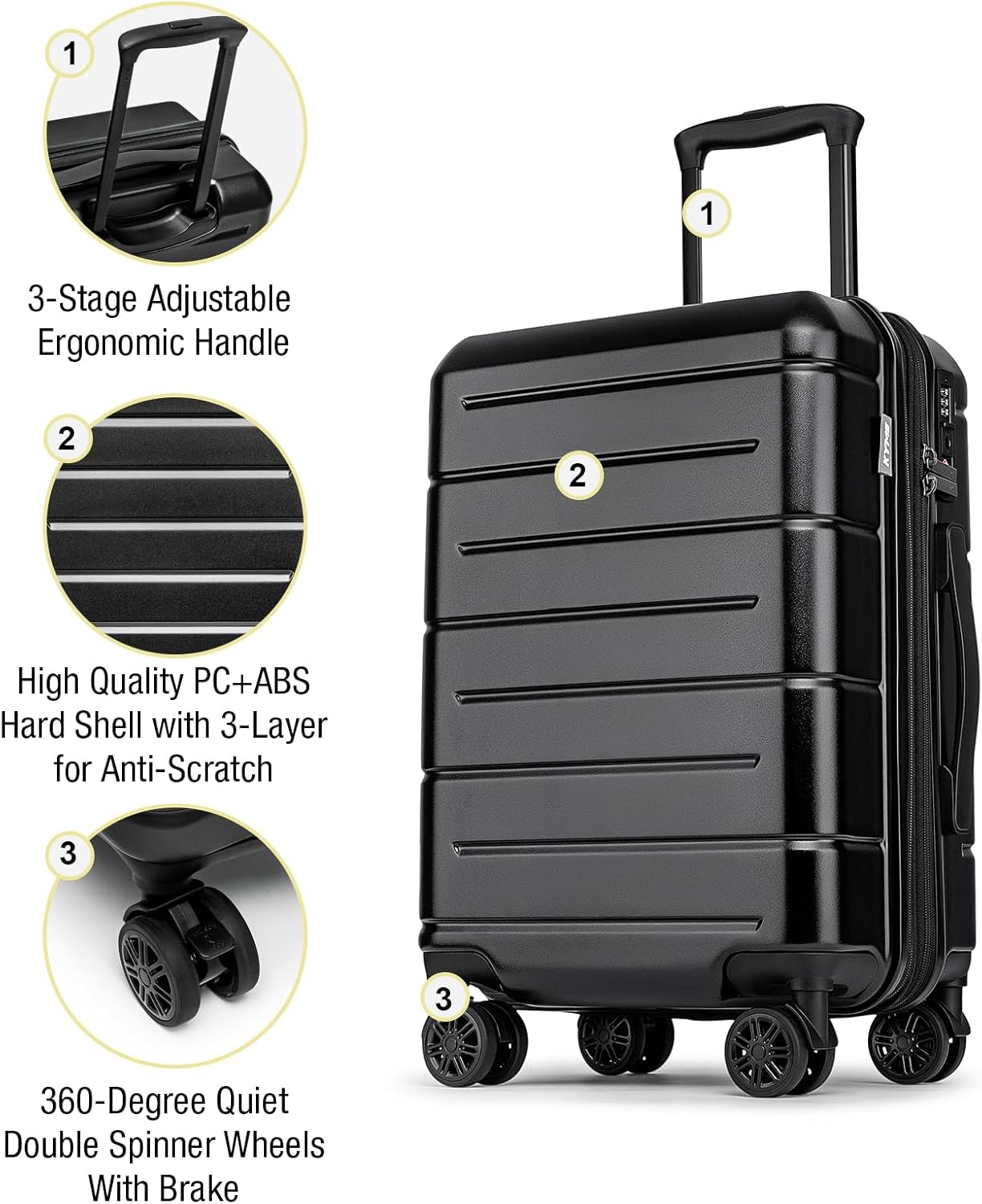 1

3-Stage Adjustable Ergonomic Handle

2

High Quality PC+ABS Hard Shell with 3-Layer for Anti-Scratch

3

360-Degree Quiet Double Spinner Wheels With Brake

1

2

3