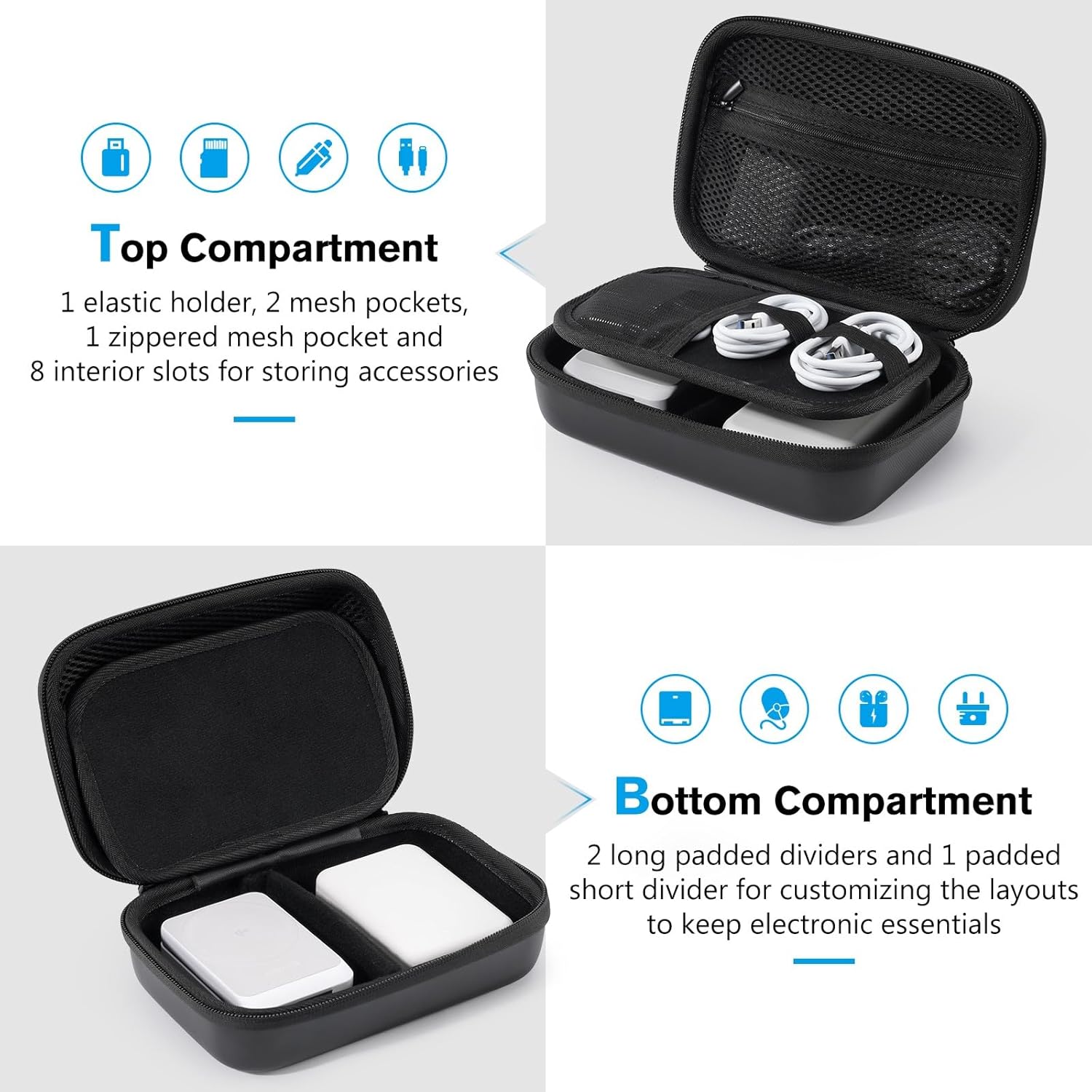 Top Compartment

1 elastic holder, 2 mesh pockets, 1 zippered mesh pocket and 8 interior slots for storing accessories

Bottom Compartment

2 long padded dividers and 1 padded short divider for customizing the layouts to keep electronic essentials