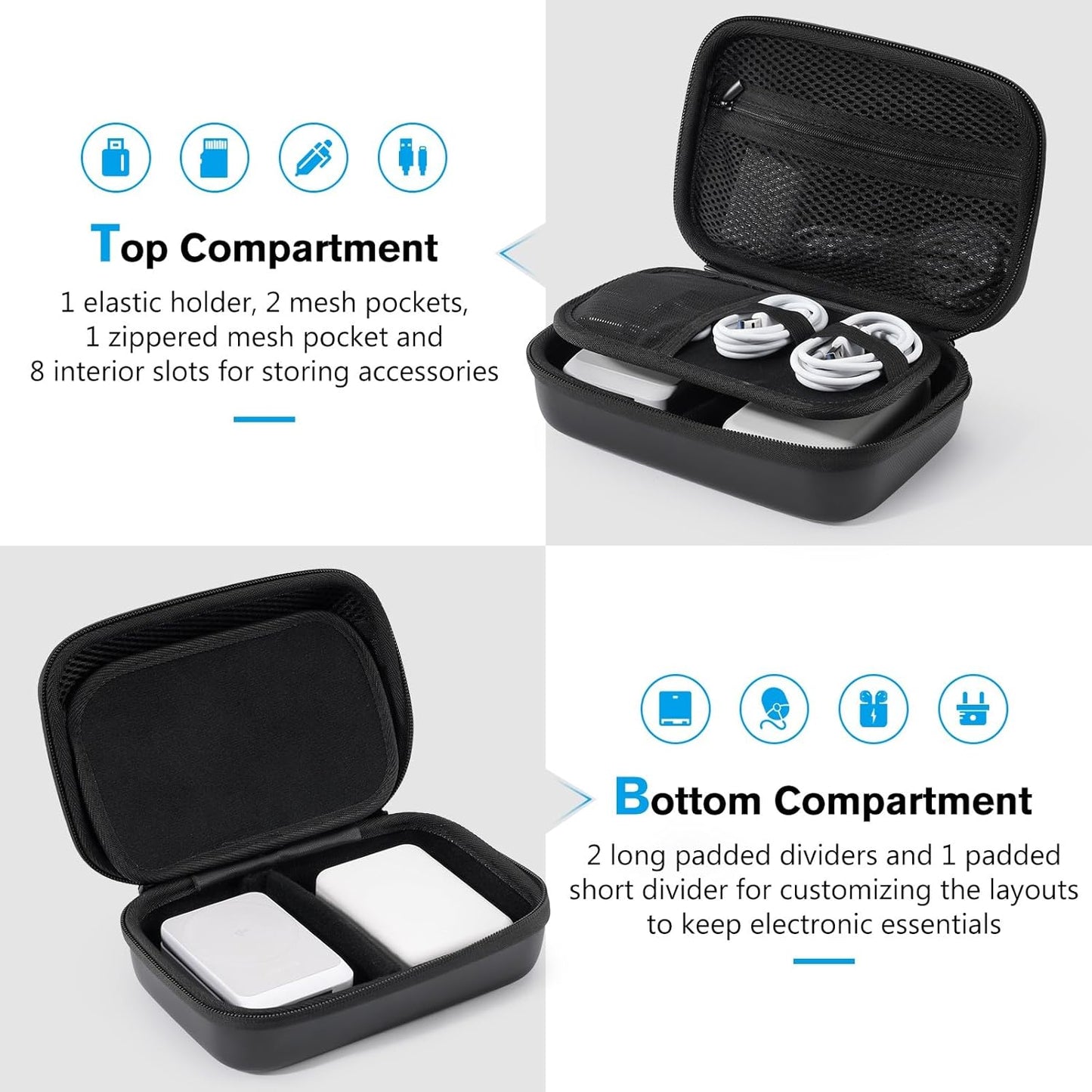 Top Compartment

1 elastic holder, 2 mesh pockets, 1 zippered mesh pocket and 8 interior slots for storing accessories

Bottom Compartment

2 long padded dividers and 1 padded short divider for customizing the layouts to keep electronic essentials