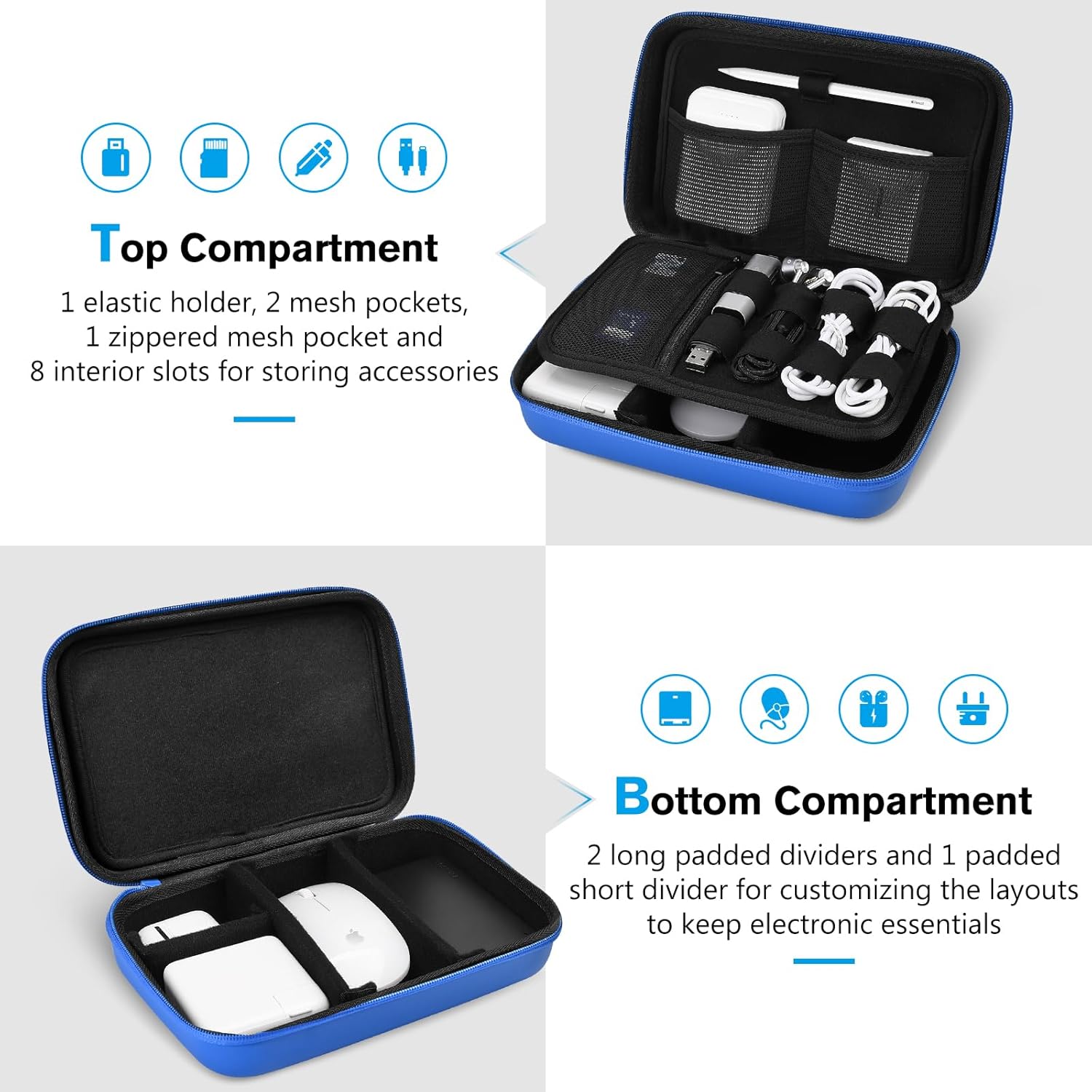 Top Compartment

1 elastic holder, 2 mesh pockets, 1 zippered mesh pocket and 8 interior slots for storing accessories

Bottom Compartment

2 long padded dividers and 1 padded short divider for customizing the layouts to keep electronic essentials