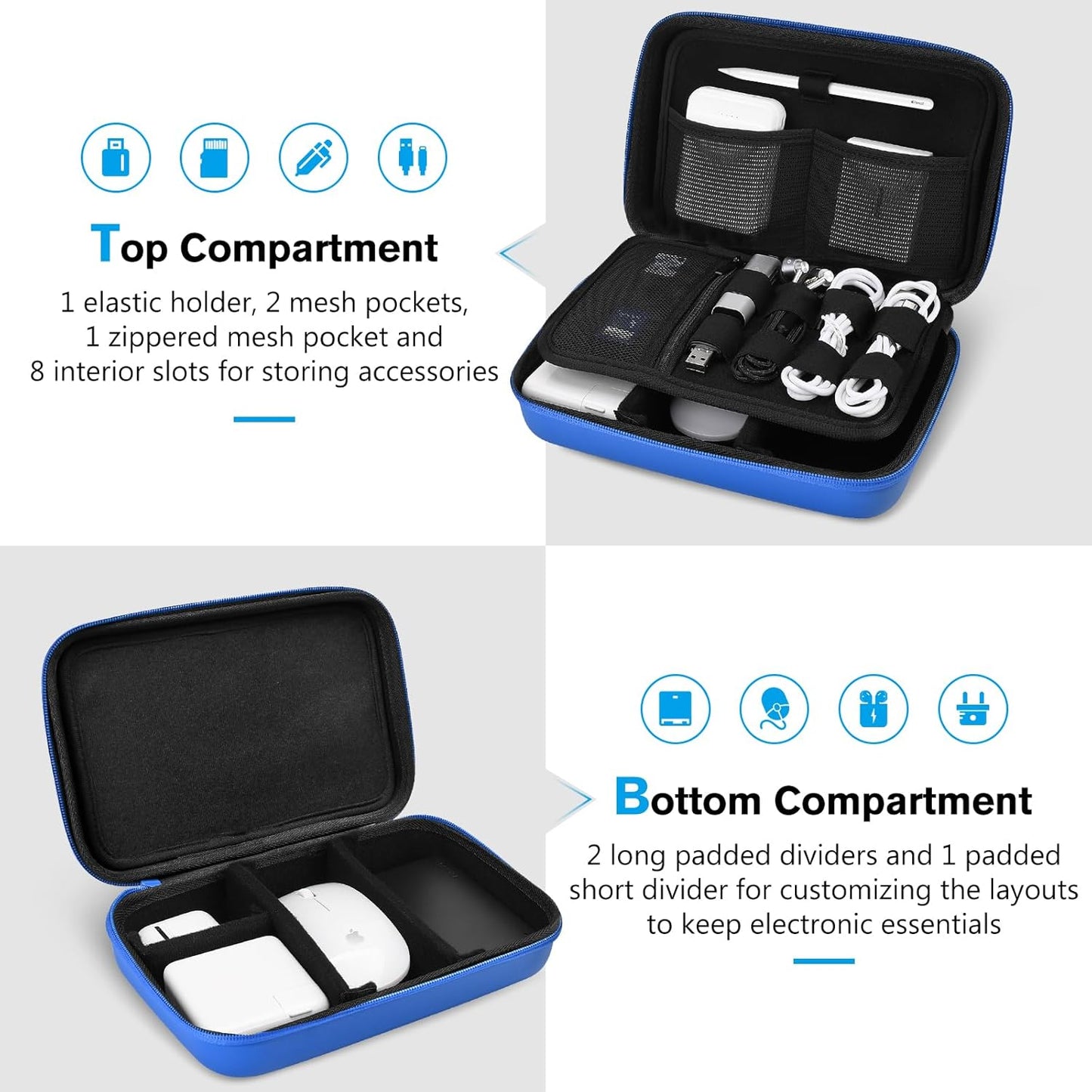 Top Compartment

1 elastic holder, 2 mesh pockets, 1 zippered mesh pocket and 8 interior slots for storing accessories

Bottom Compartment

2 long padded dividers and 1 padded short divider for customizing the layouts to keep electronic essentials