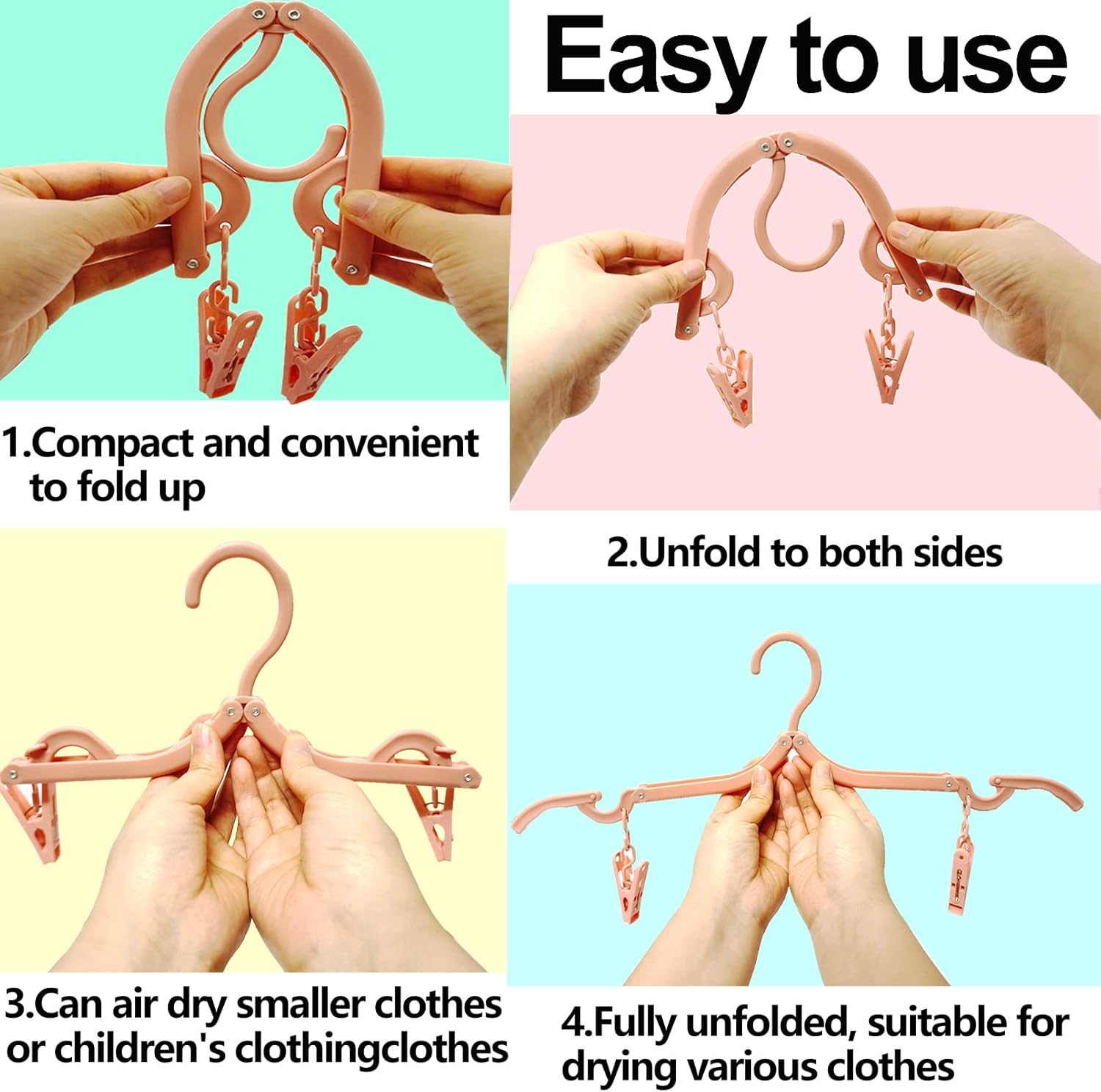 Easy to use

1.Compact and convenient to fold up

2.Unfold to both sides

3.Can air dry smaller clothes or children's clothingclothes

4.Fully unfolded, suitable for drying various clothes