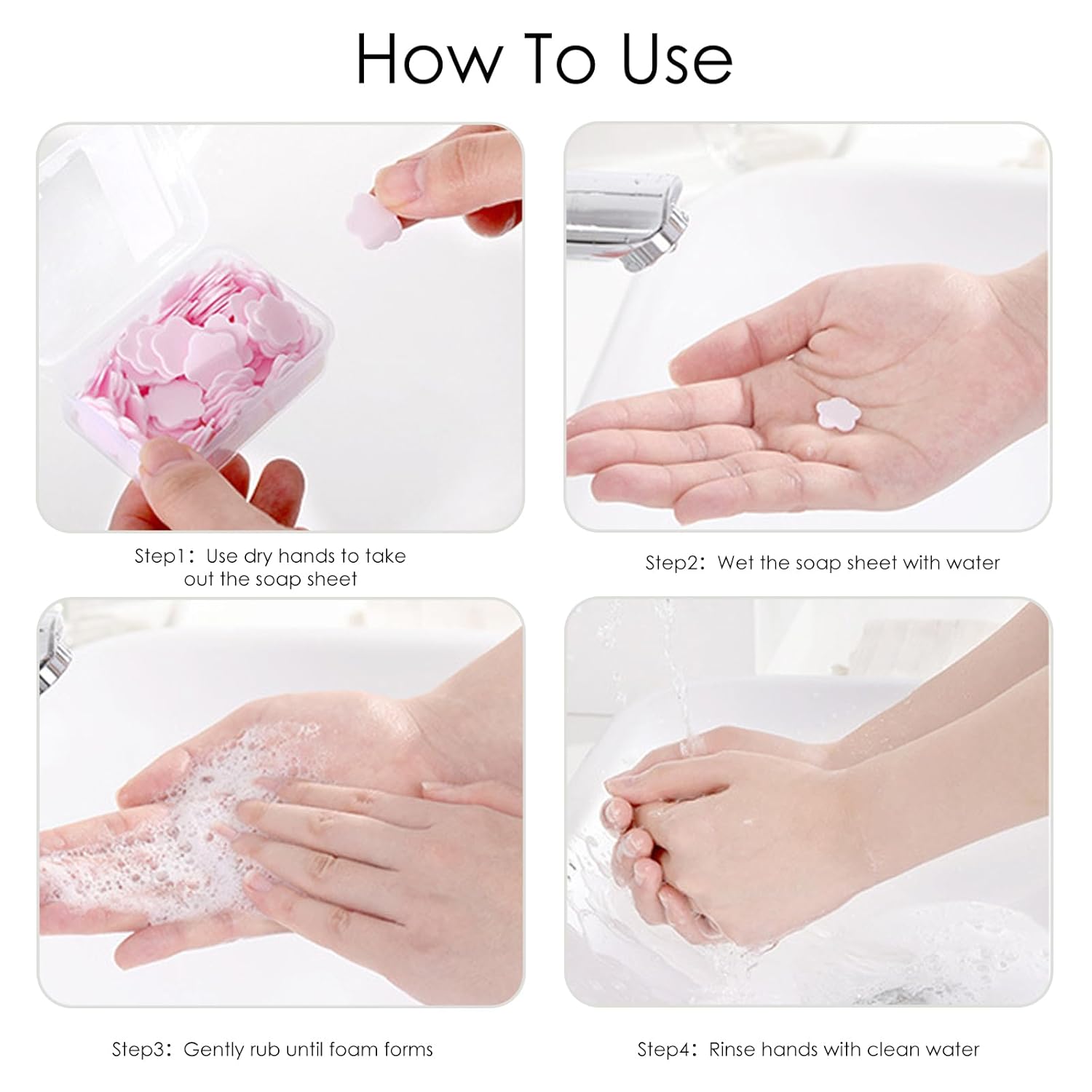 How To Use

Step1：Use dry hands to take out the soap sheet

Step2：Wet the soap sheet with water

Step3：Gently rub until foam forms

Step4：Rinse hands with clean water