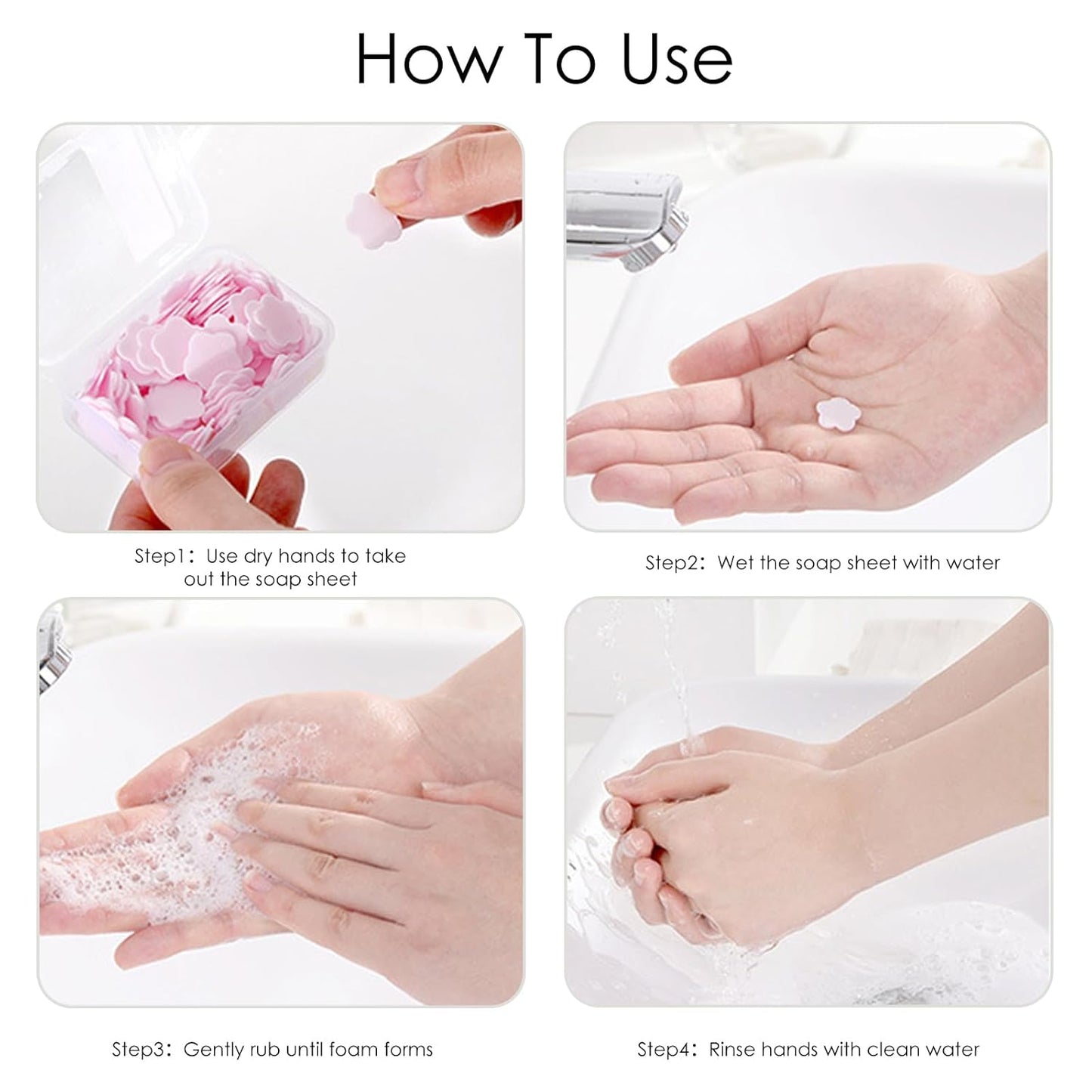 How To Use

Step1：Use dry hands to take out the soap sheet

Step2：Wet the soap sheet with water

Step3：Gently rub until foam forms

Step4：Rinse hands with clean water