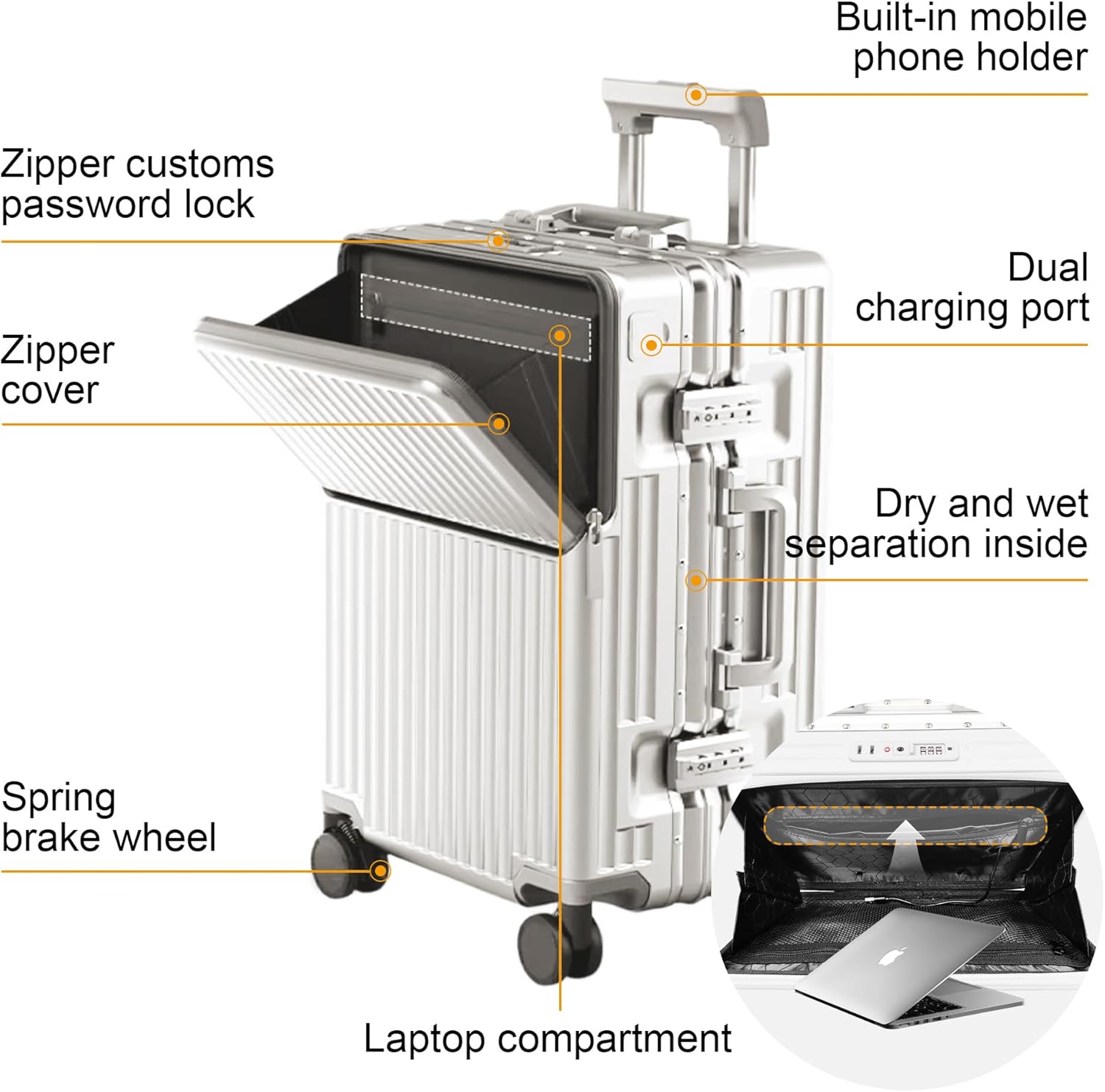 Built-in mobile phone holder

Zipper customs password lock

Dual charging port

Zipper cover

Dry and wet separation inside

Spring brake wheel

Laptop compartment