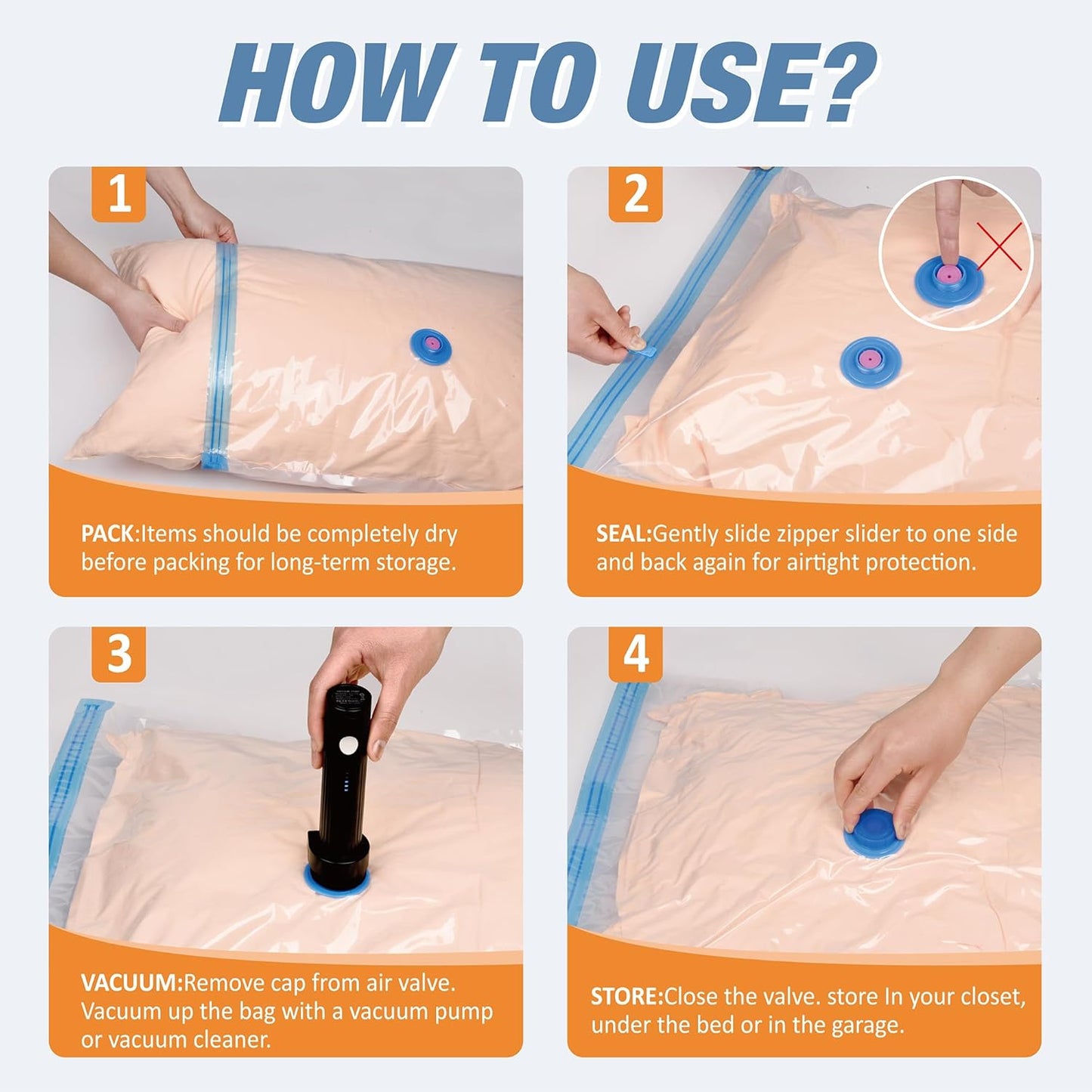 HOW TO USE?

1

PACK:Items should be completely dry before packing for long-term storage.

2

SEAL:Gently slide zipper slider to one side and back again for airtight protection.

3

VACUUM:Remove cap from air valve. Vacuum up the bag with a vacuum pump or vacuum cleaner.

4

STORE:Close the valve. store In your closet, under the bed or in the garage.