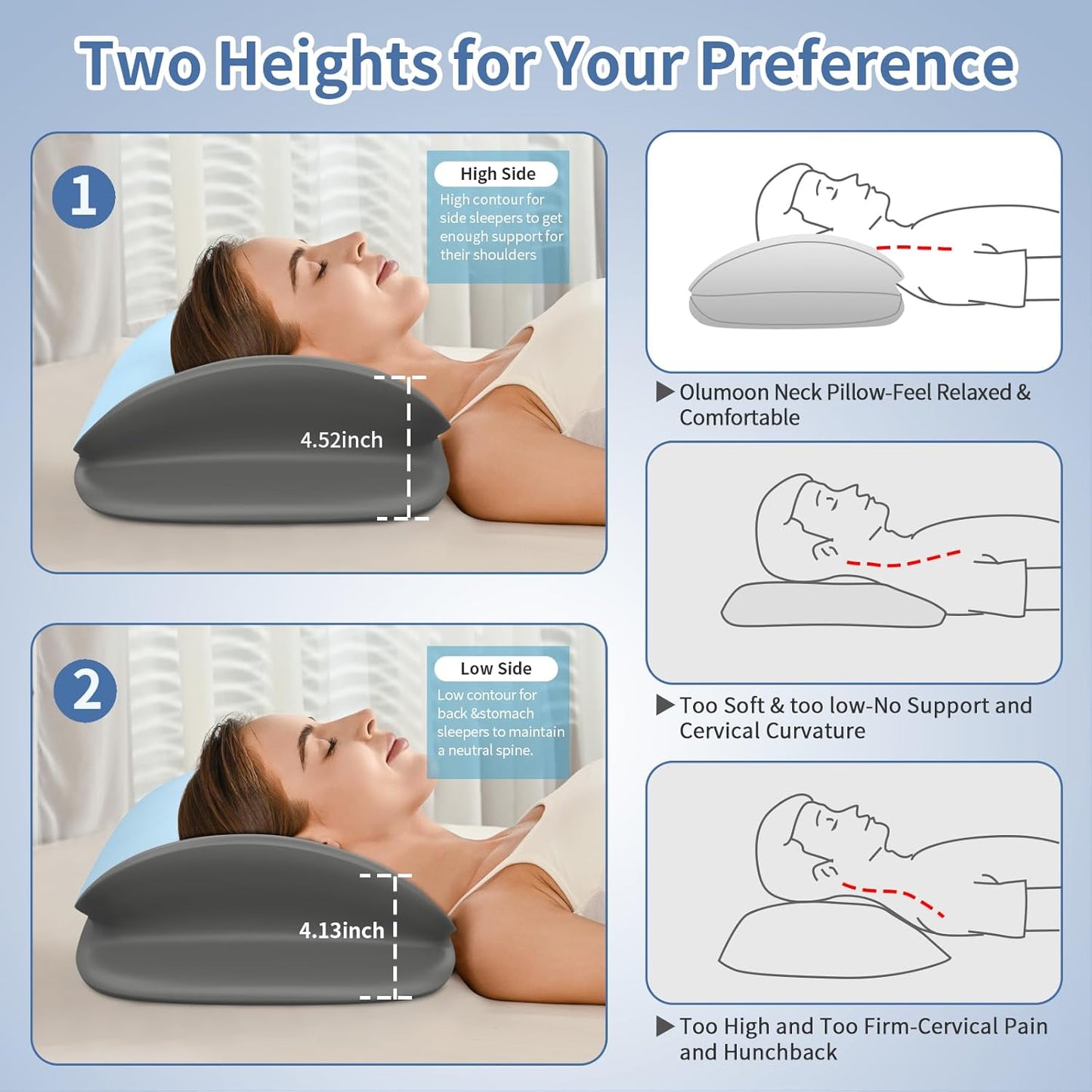 Two Heights for Your Preference

1

High Side

High contour for side sleepers to get enough support for their shoulders

4.52inch

2

Low Side

Low contour for back &stomach sleepers to maintain a neutral spine.

4.13inch

▶ Olumoon Neck Pillow-Feel Relaxed & Comfortable

▶ Too Soft & too low-No Support and Cervical Curvature

▶ Too High and Too Firm-Cervical Pain and Hunchback