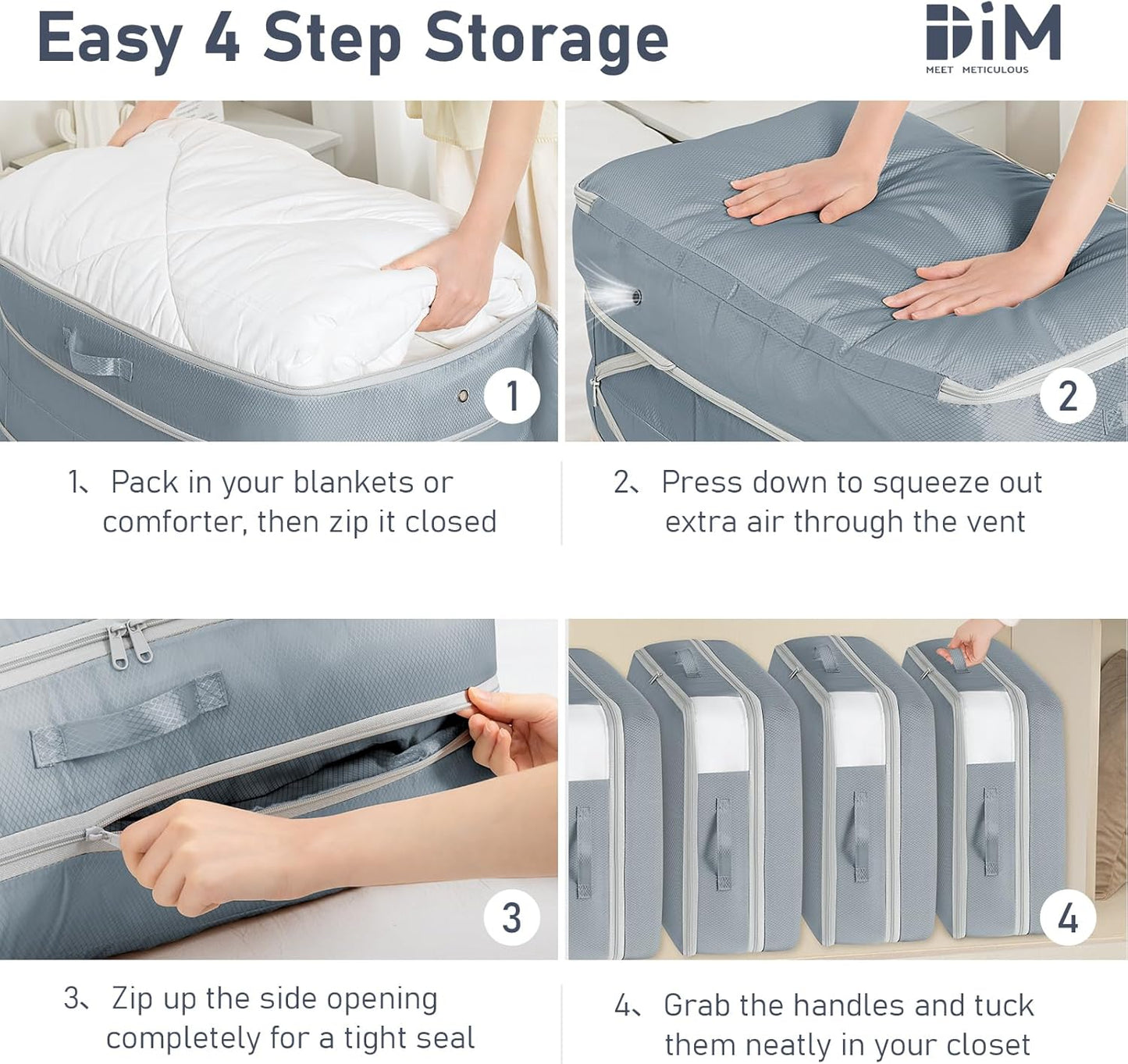 Easy 4 Step Storage

DiM
MEET METICULOUS

1

2

1、Pack in your blankets or comforter, then zip it closed

2、Press down to squeeze out extra air through the vent

3

4

3、Zip up the side opening completely for a tight seal

4、Grab the handles and tuck them neatly in your closet