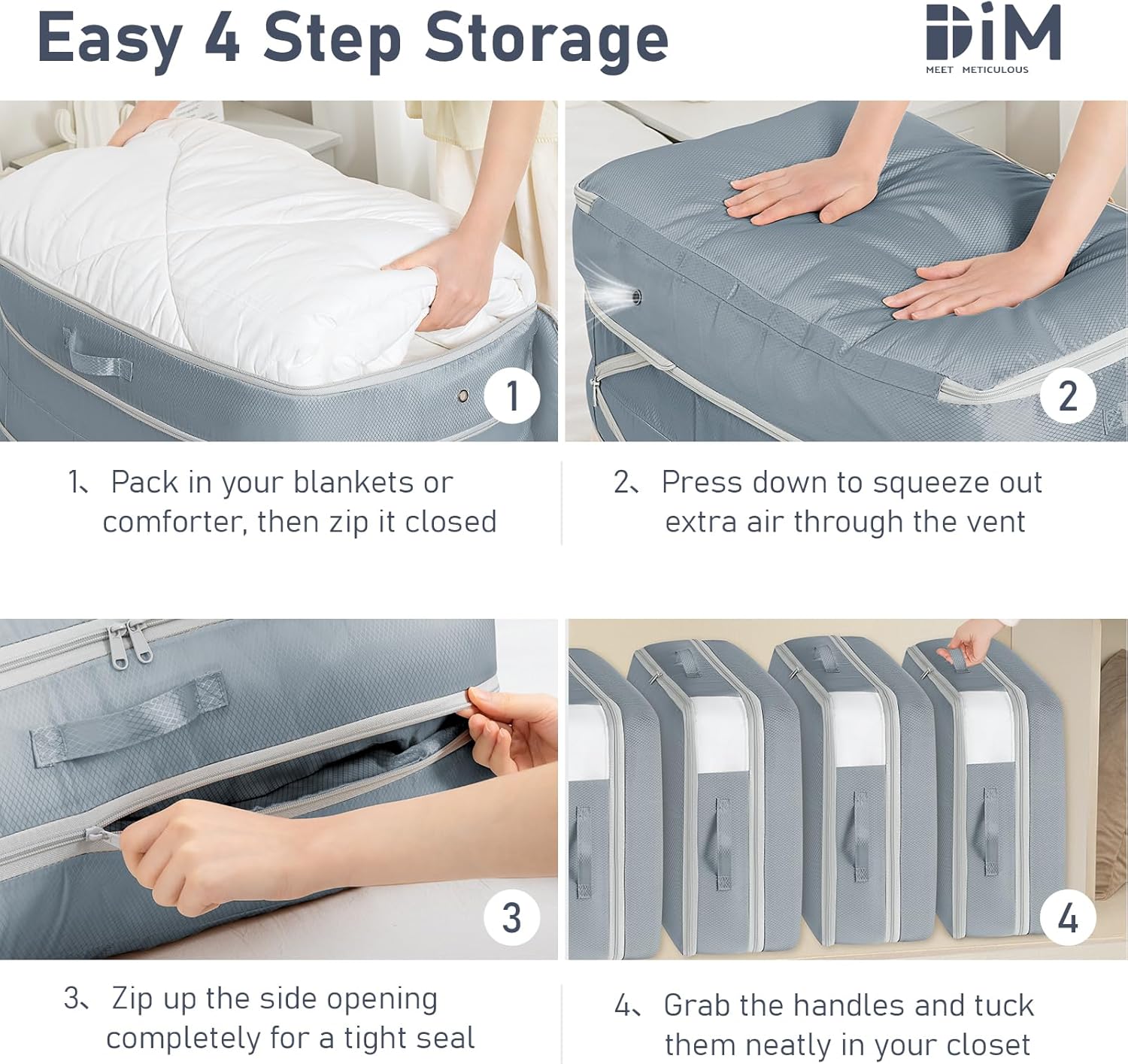 Easy 4 Step Storage

DiM
MEET METICULOUS

1

2

1、Pack in your blankets or comforter, then zip it closed

2、Press down to squeeze out extra air through the vent

3

4

3、Zip up the side opening completely for a tight seal

4、Grab the handles and tuck them neatly in your closet