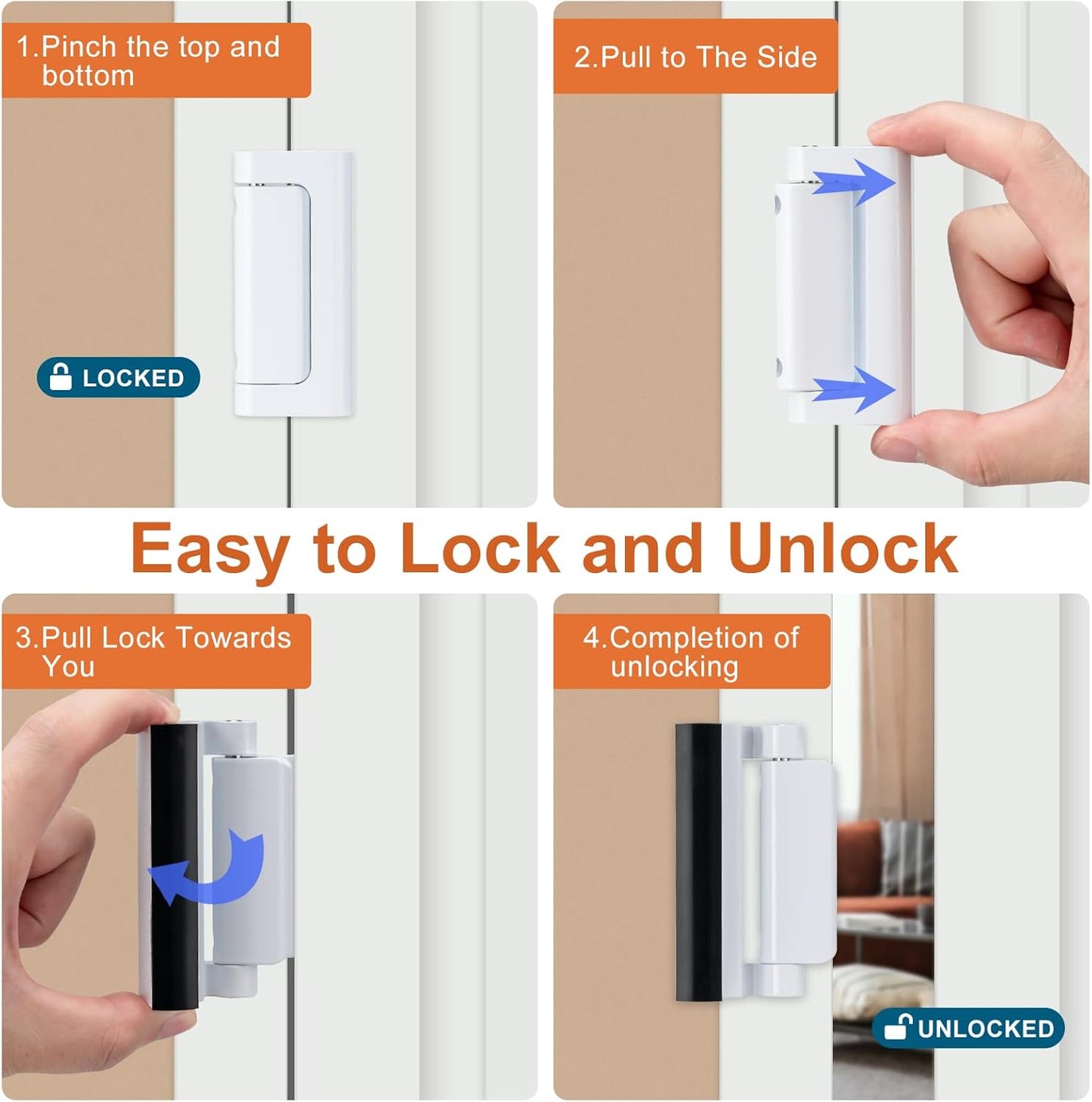 1.Pinch the top and bottom

LOCKED

2.Pull to The Side

Easy to Lock and Unlock

3.Pull Lock Towards You

4.Completion of unlocking

UNLOCKED