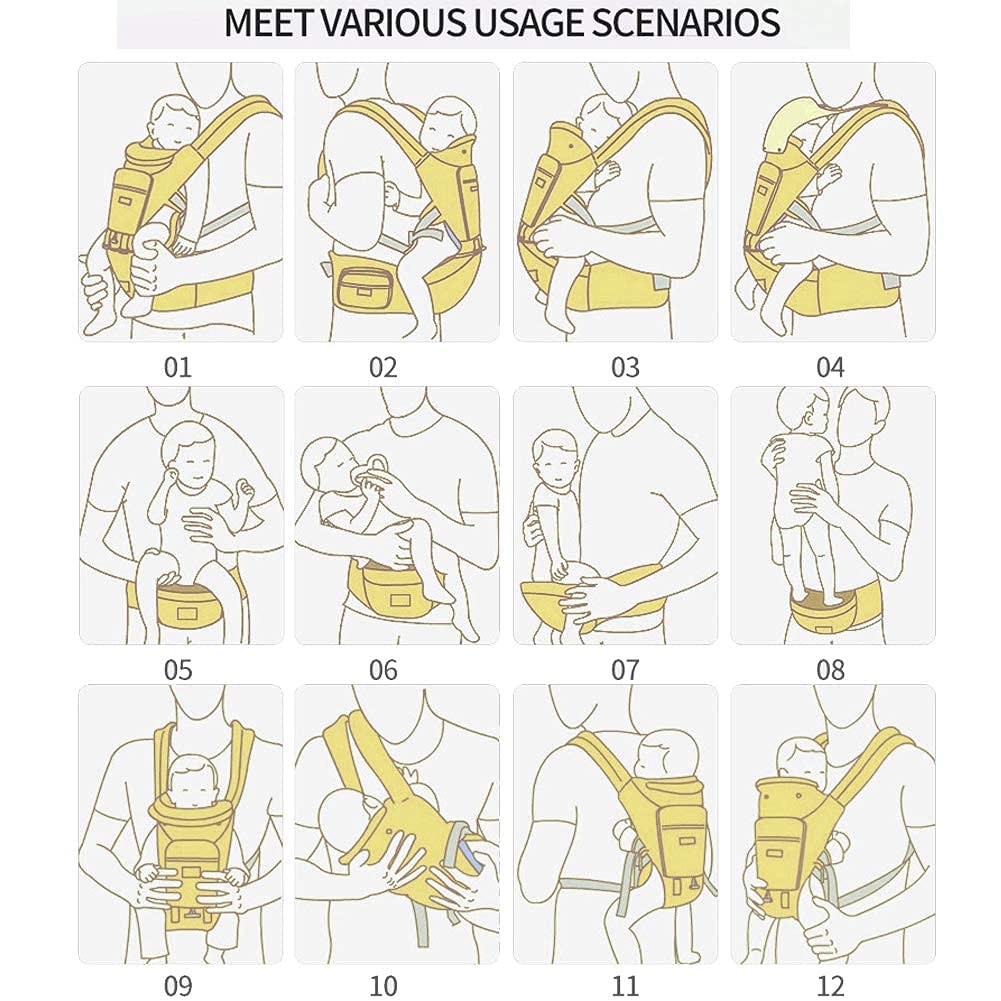 MEET VARIOUS USAGE SCENARIOS

01

02

03

04

05

06

07

08

09

10

11

12