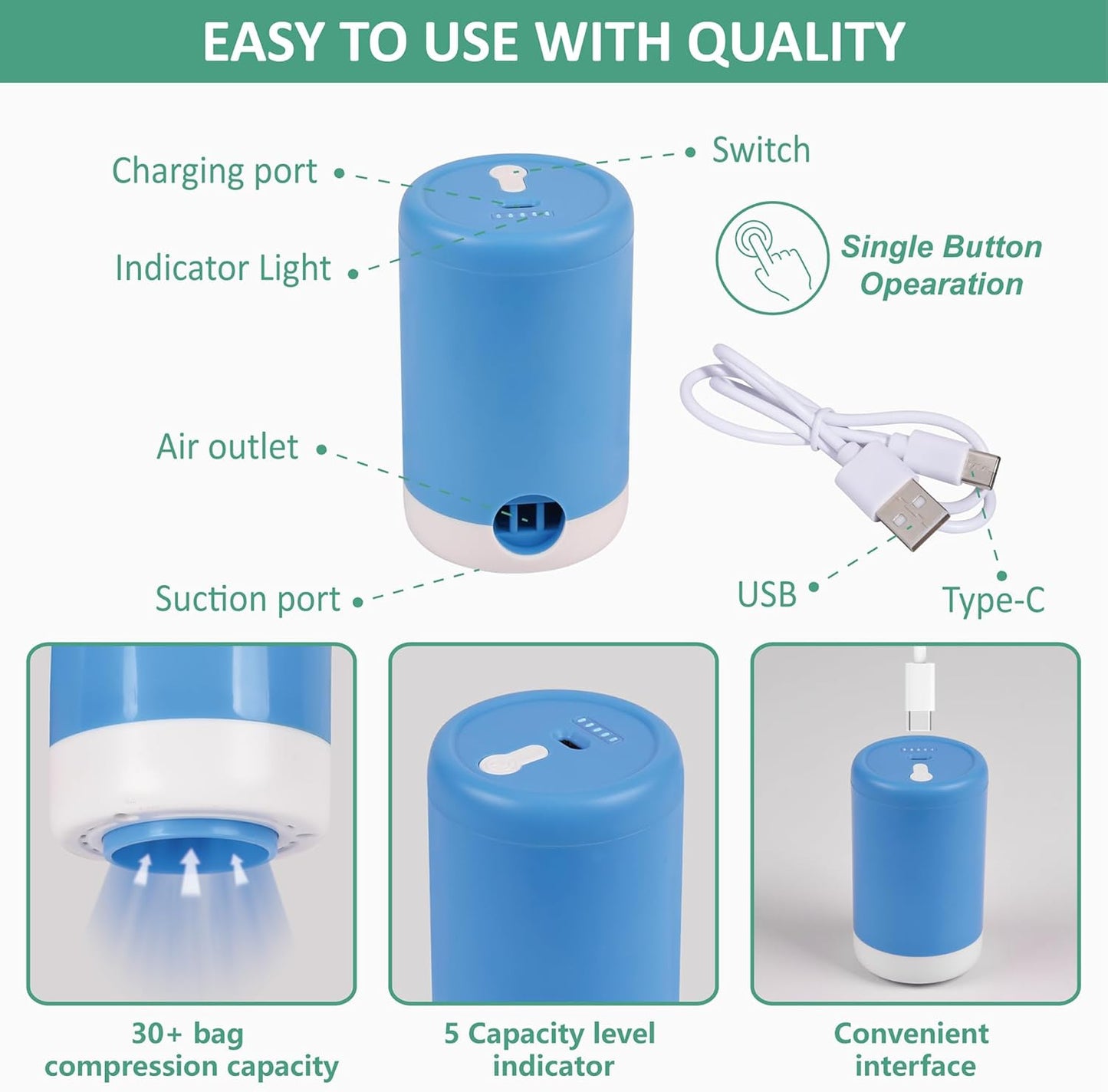 EASY TO USE WITH QUALITY

Charging port

Switch

Indicator Light

Single Button Opearation

Air outlet

Suction port

USB

Type-C

30+ bag compression capacity

5 Capacity level indicator

Convenient interface