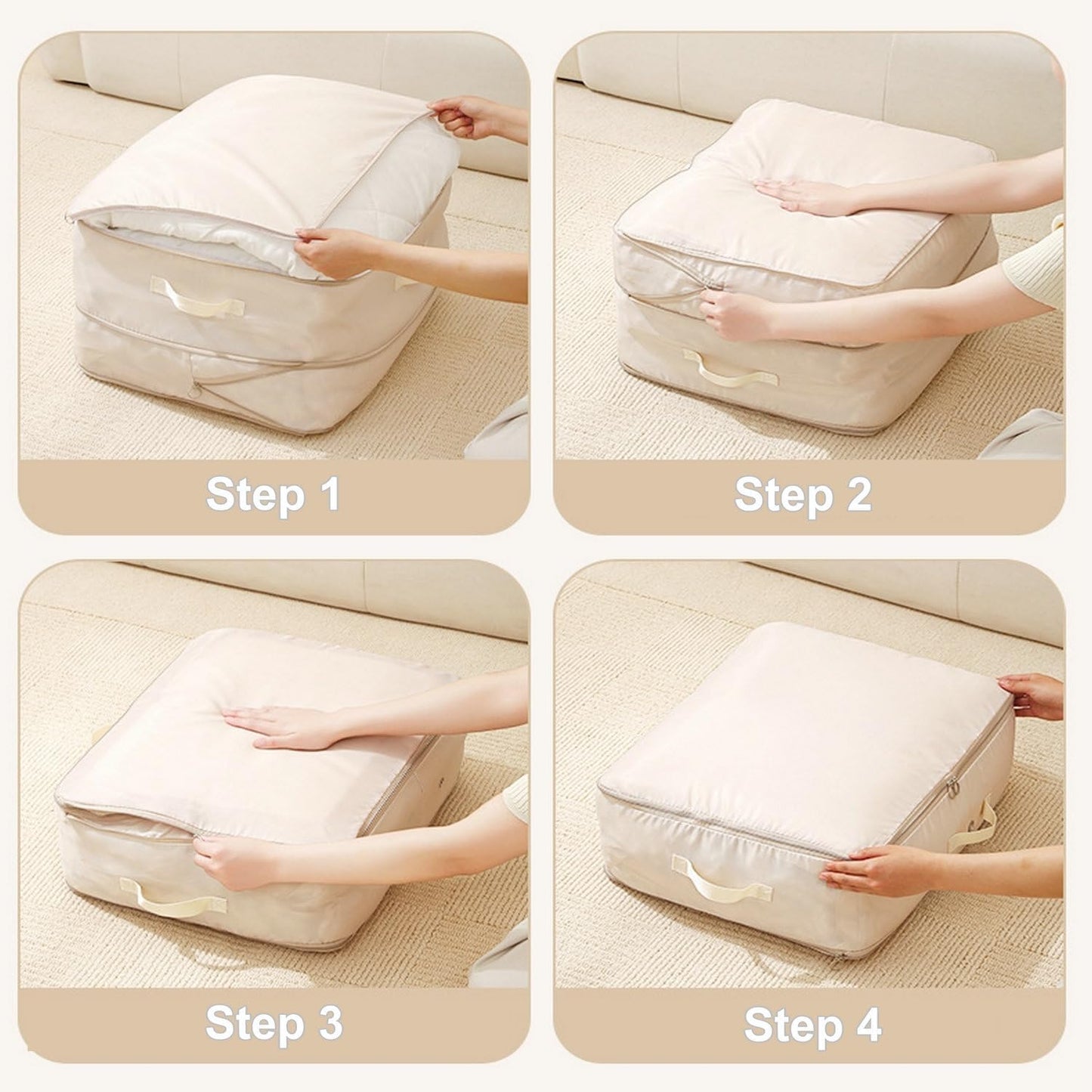 Step 1

Step 2

Step 3

Step 4