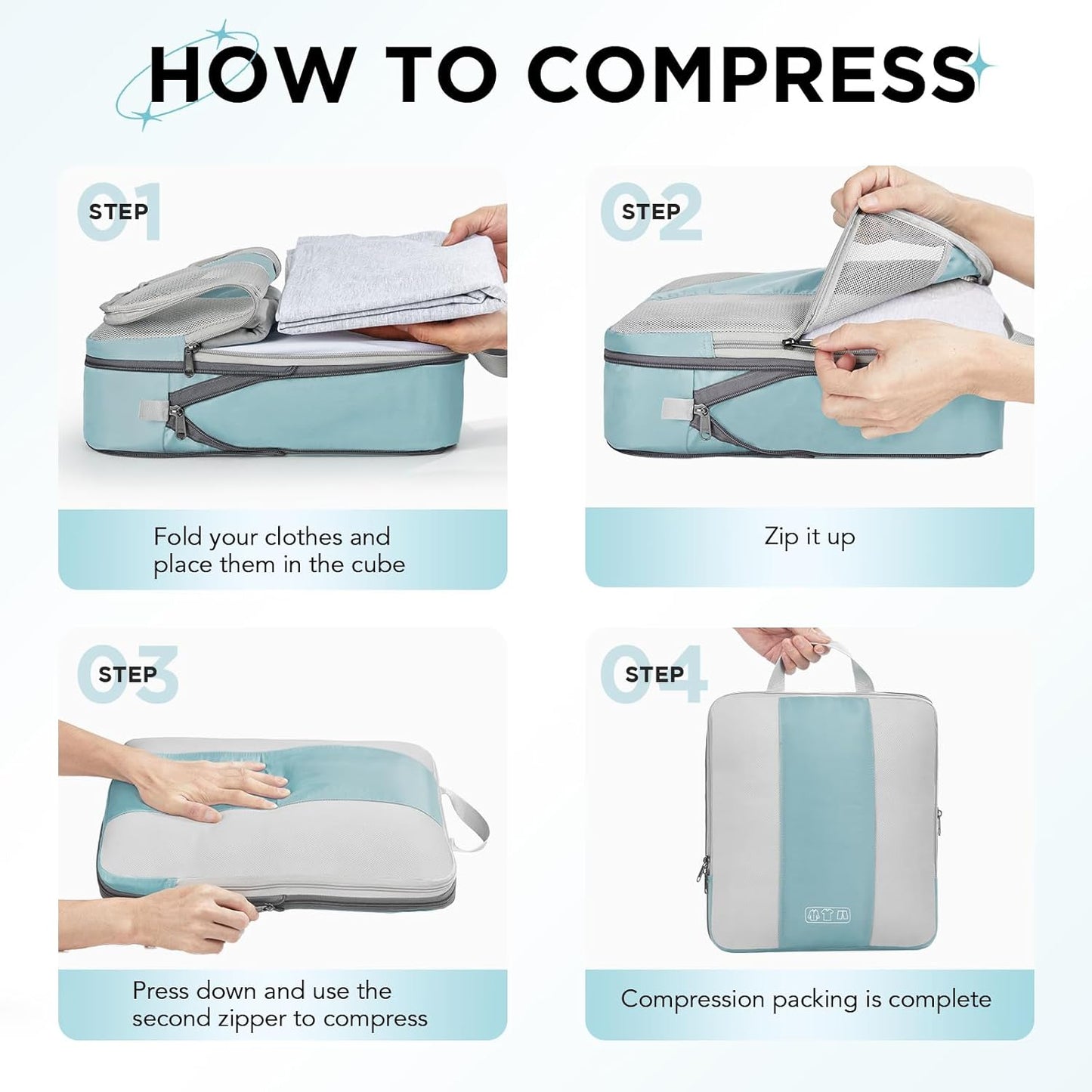 HOW TO COMPRESS

01 STEP

Fold your clothes and place them in the cube

02 STEP

Zip it up

03 STEP

Press down and use the second zipper to compress

04 STEP

Compression packing is complete