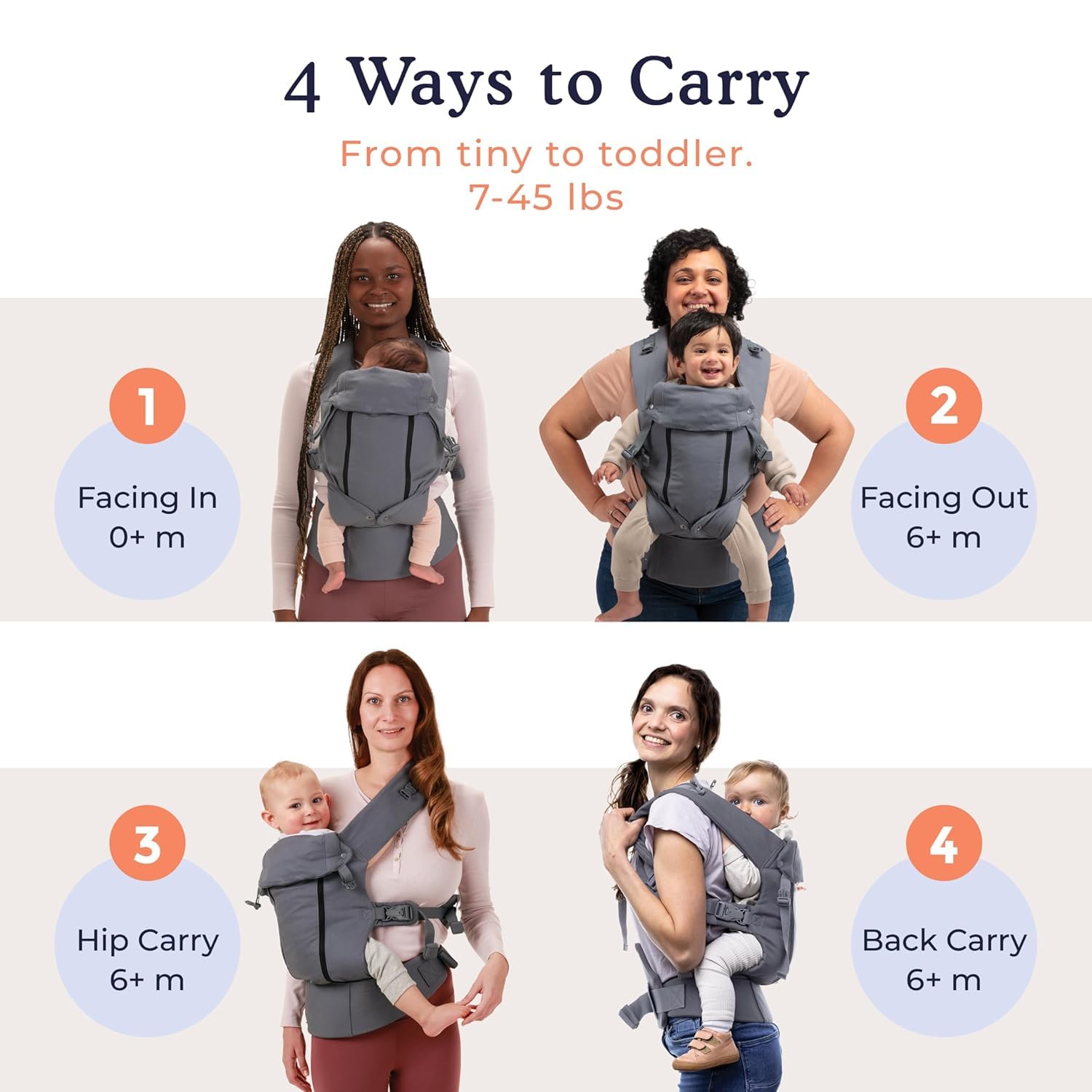 4 Ways to Carry

From tiny to toddler.
7-45 lbs

1
Facing In
0+ m

2
Facing Out
6+ m

3
Hip Carry
6+ m

4
Back Carry
6+ m