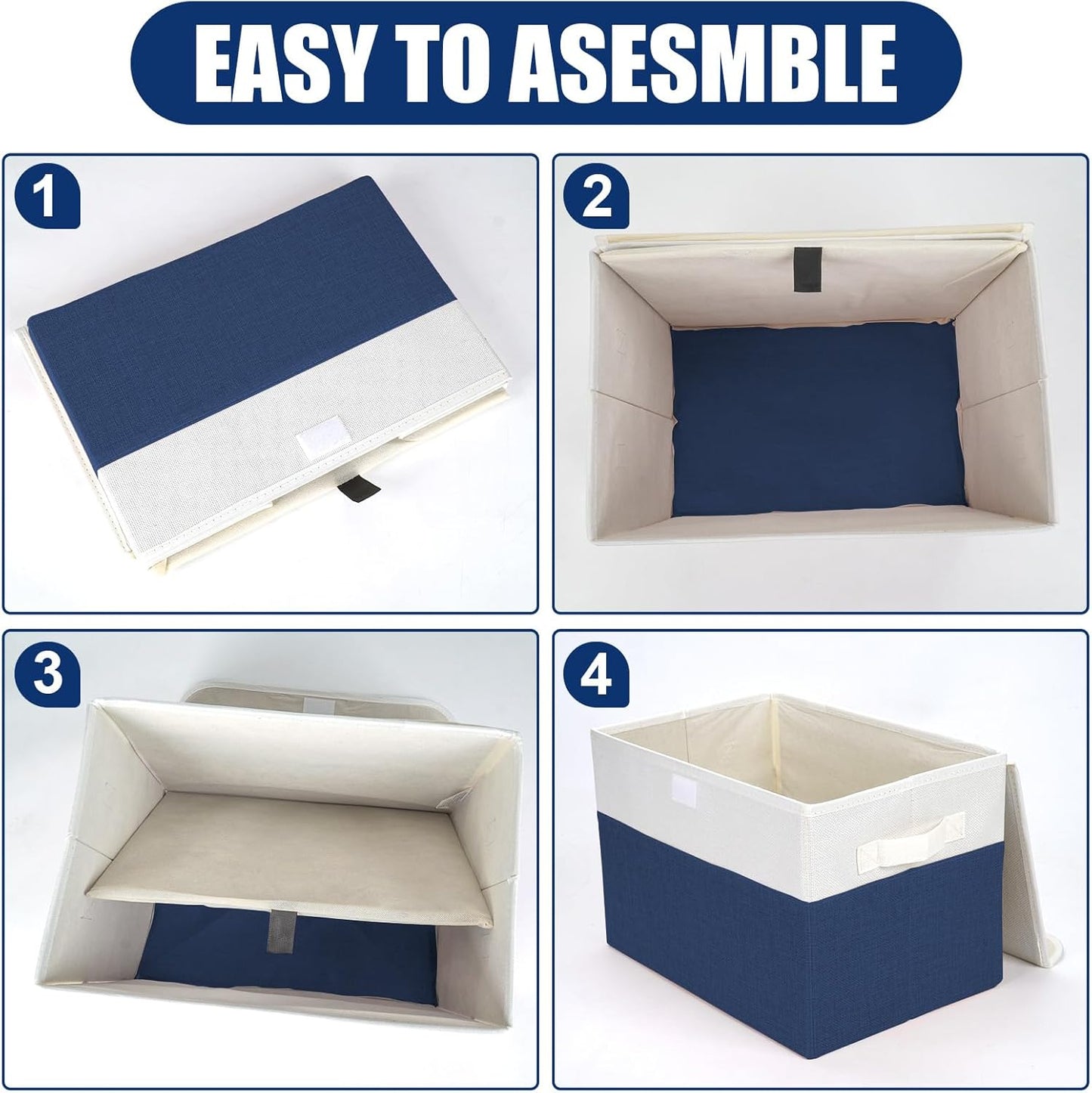 EASY TO ASESMBLE

1

2

3

4