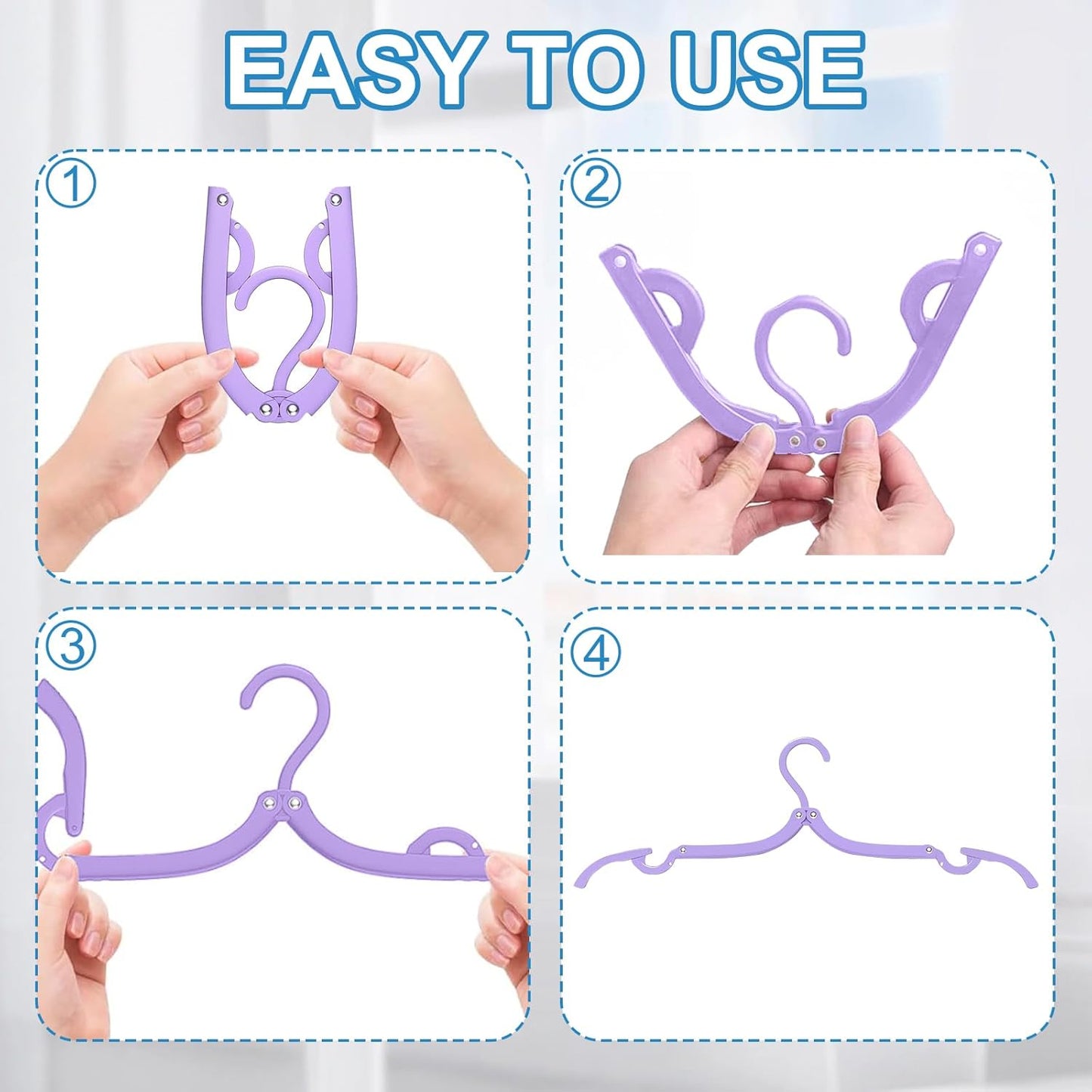 EASY TO USE

①

②

③

④