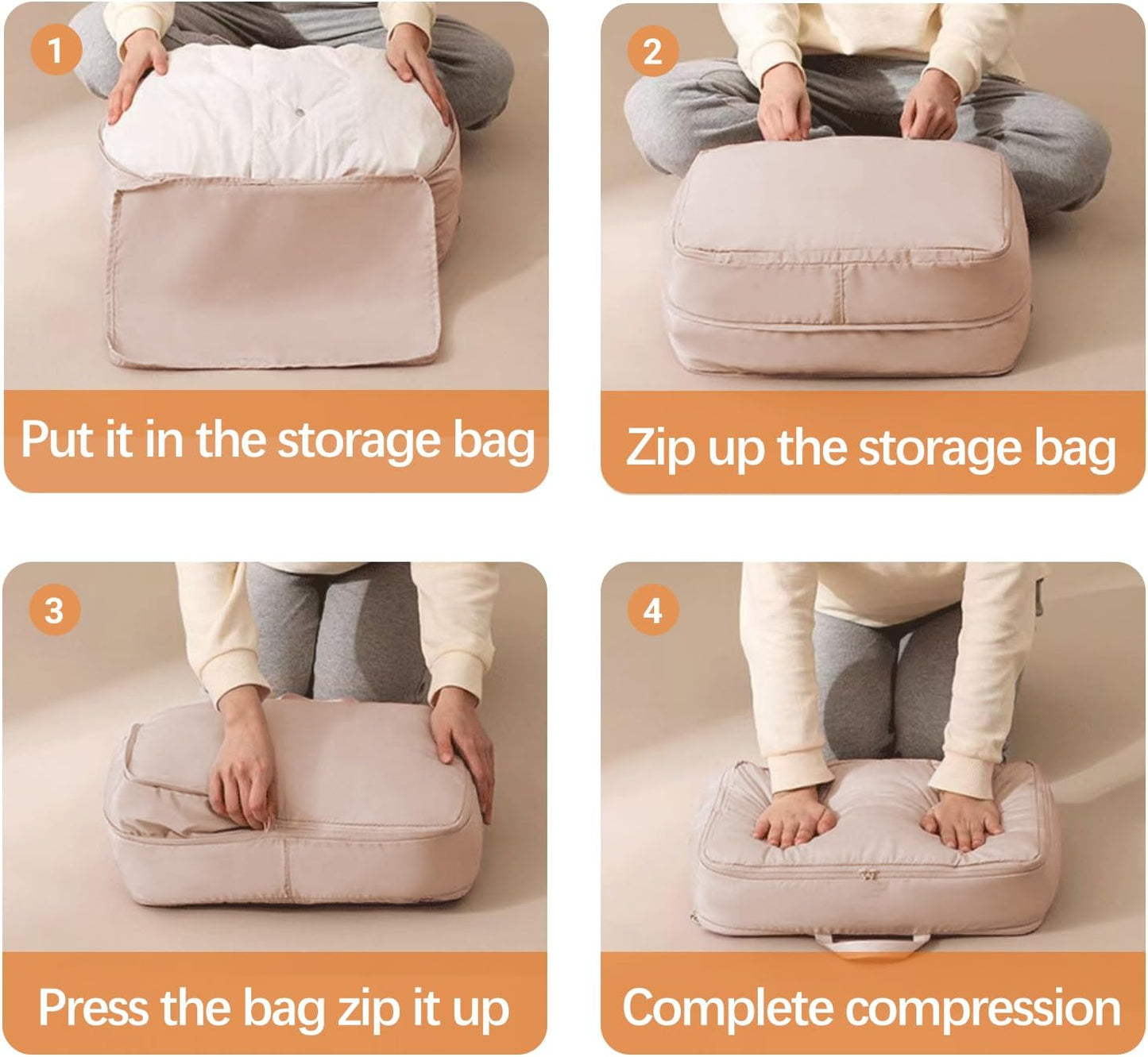 1

Put it in the storage bag

2

Zip up the storage bag

3

Press the bag zip it up

4

Complete compression