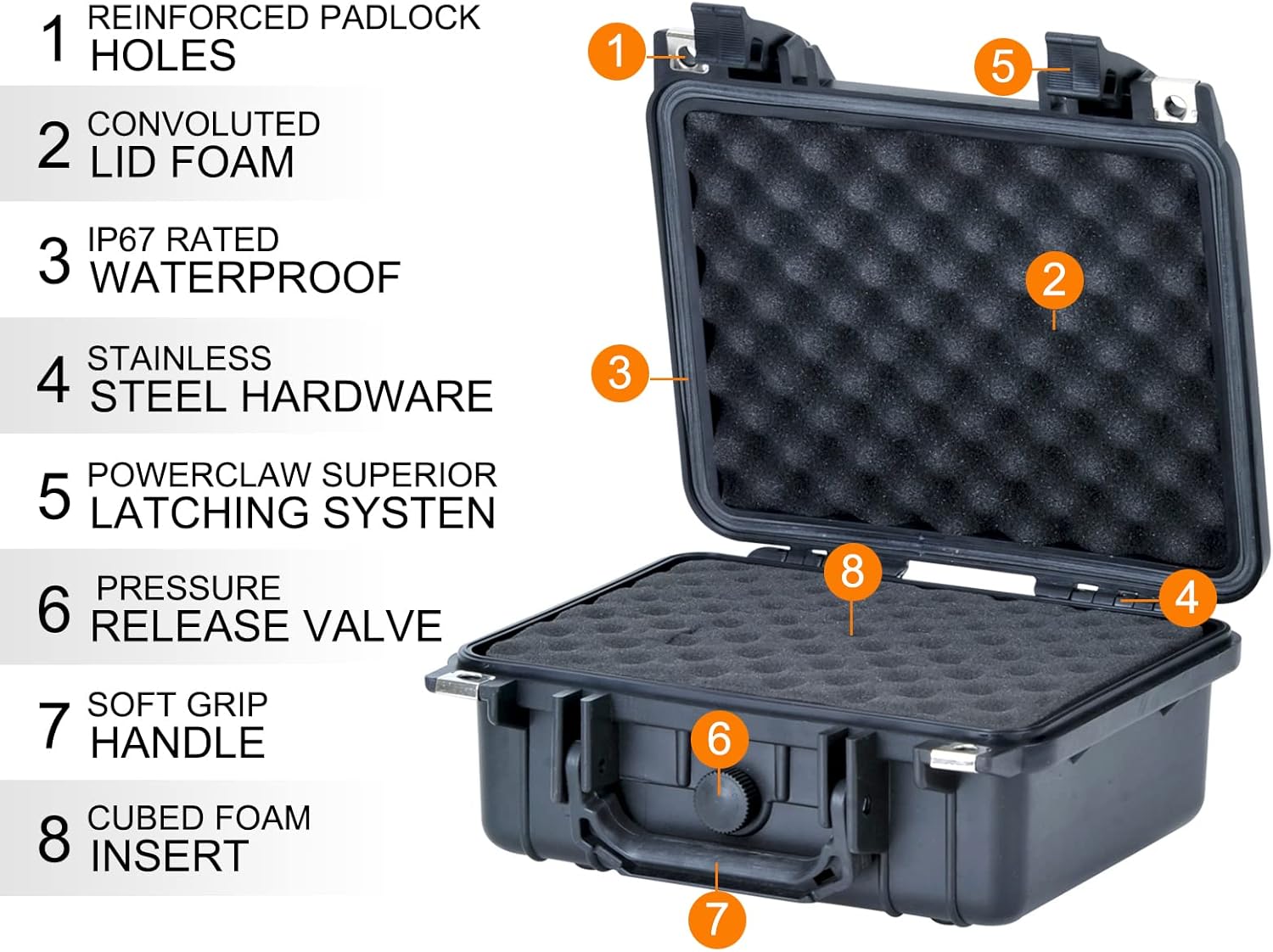 1 REINFORCED PADLOCK HOLES

2 CONVOLUTED LID FOAM

3 IP67 RATED WATERPROOF

4 STAINLESS STEEL HARDWARE

5 POWERCLAW SUPERIOR LATCHING SYSTEN

6 PRESSURE RELEASE VALVE

7 SOFT GRIP HANDLE

8 CUBED FOAM INSERT

1

5

2

3

8

4

6

7