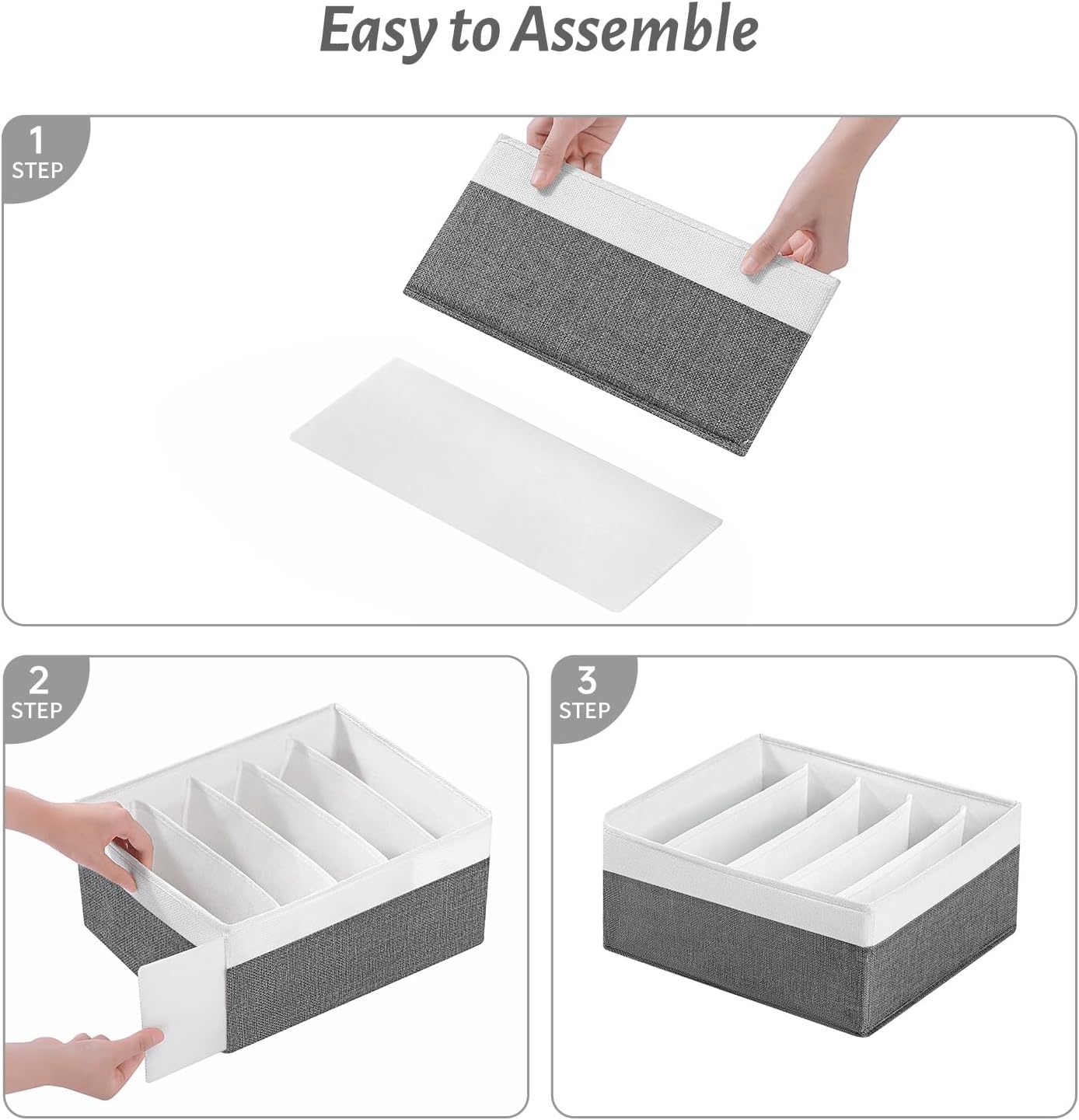 Easy to Assemble

1
STEP

2
STEP

3
STEP