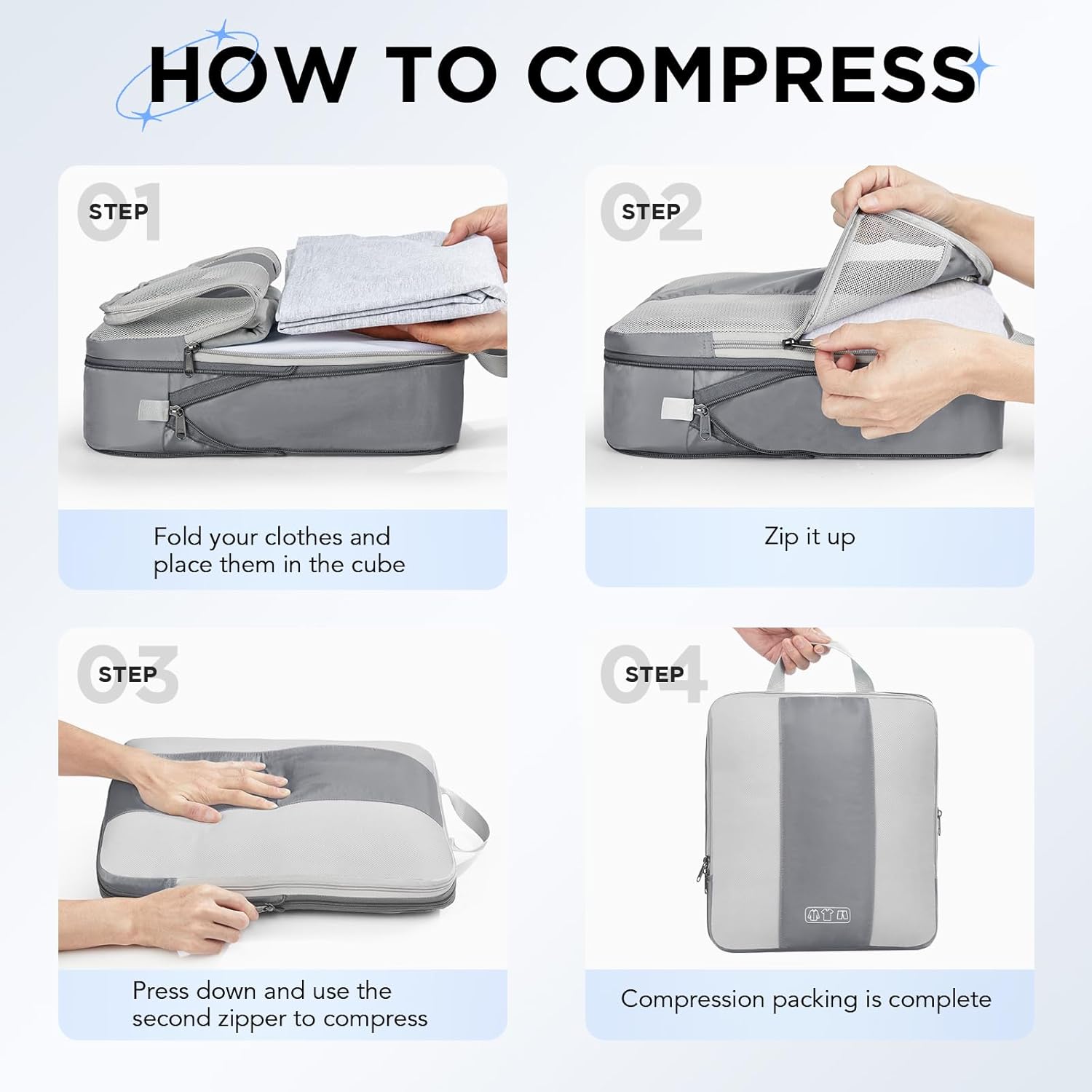 HOW TO COMPRESS

01 STEP

Fold your clothes and place them in the cube

02 STEP

Zip it up

03 STEP

Press down and use the second zipper to compress

04 STEP

Compression packing is complete