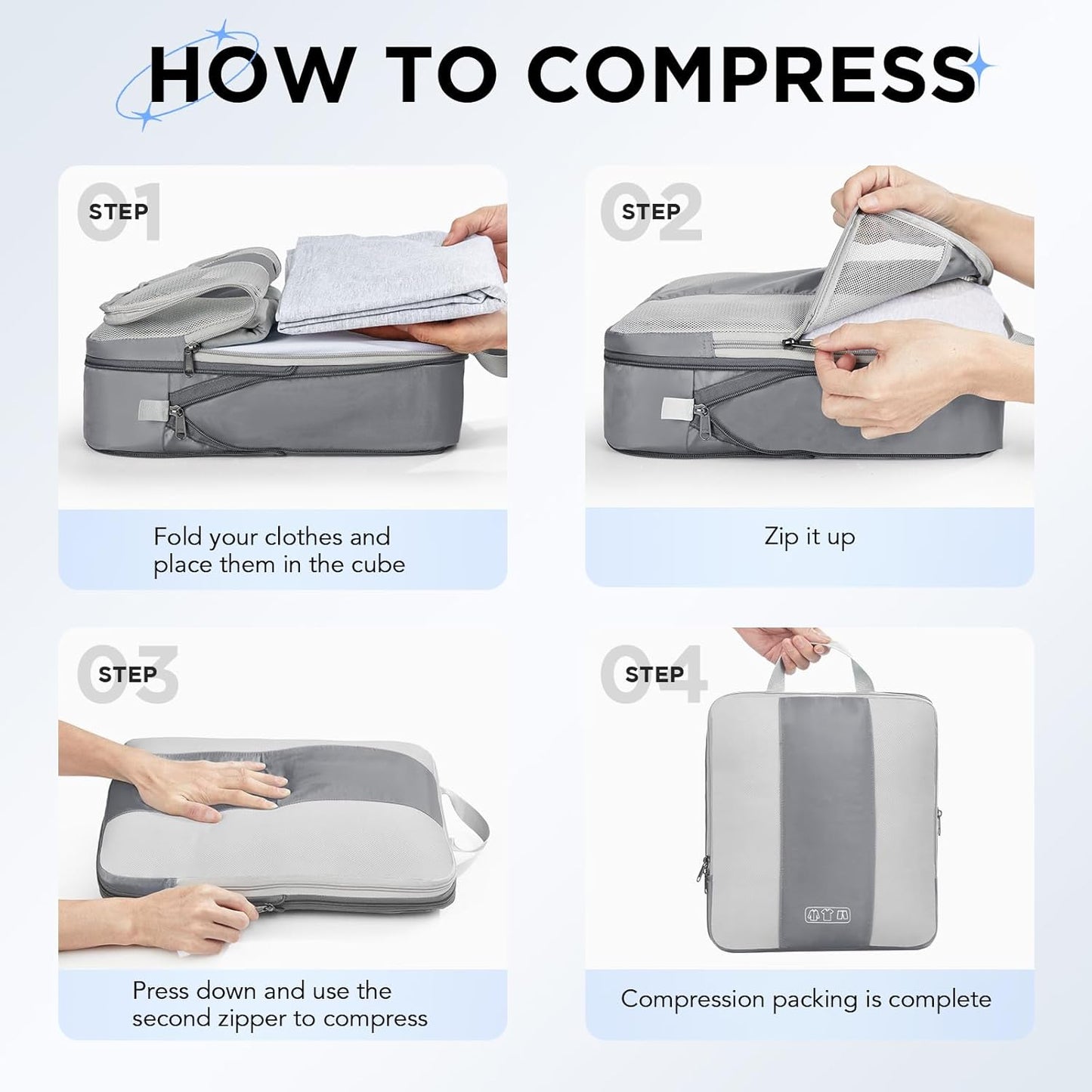 HOW TO COMPRESS

01 STEP

Fold your clothes and place them in the cube

02 STEP

Zip it up

03 STEP

Press down and use the second zipper to compress

04 STEP

Compression packing is complete