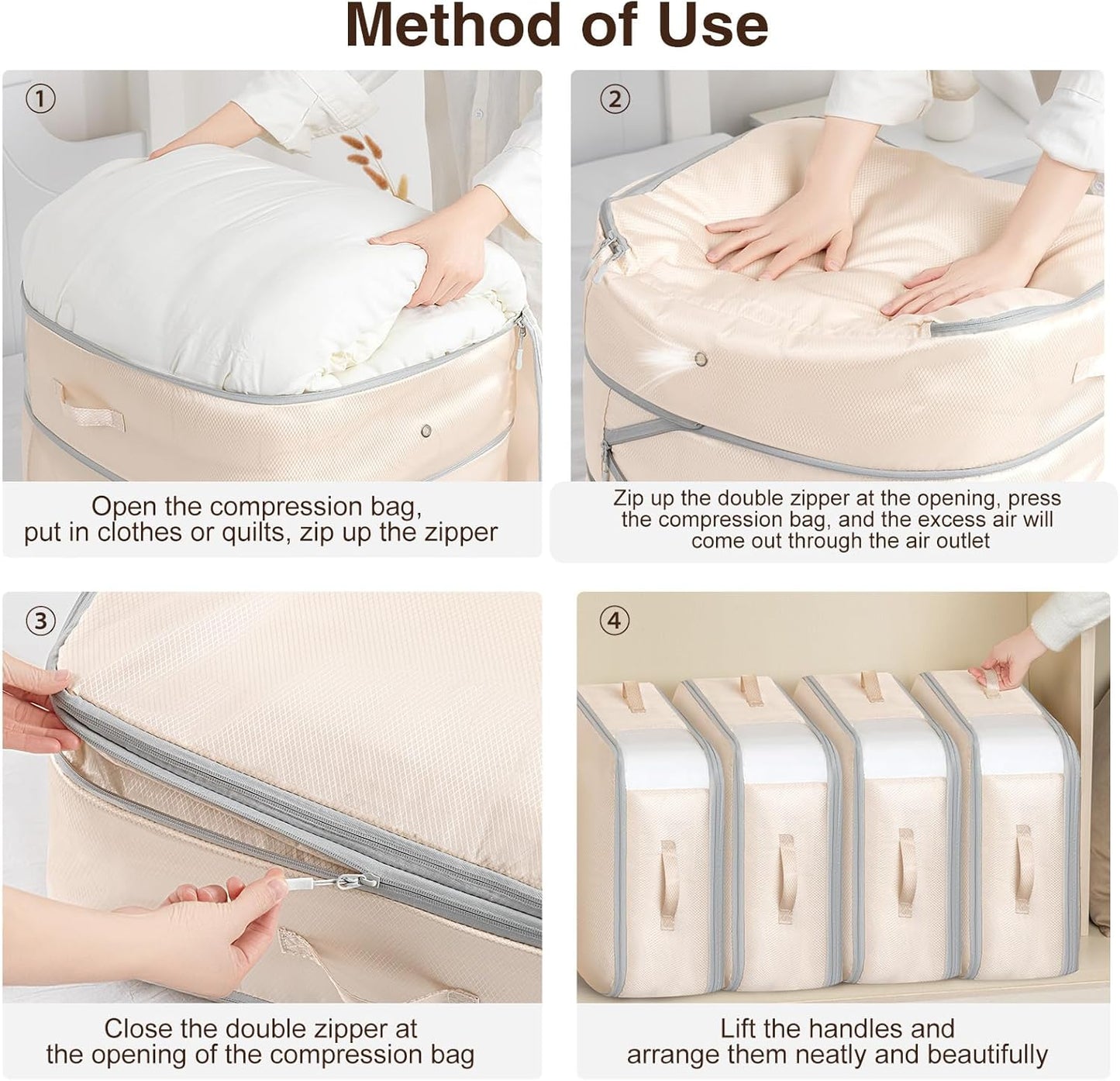 Method of Use

①

Open the compression bag, put in clothes or quilts, zip up the zipper

②

Zip up the double zipper at the opening, press the compression bag, and the excess air will come out through the air outlet

③

Close the double zipper at the opening of the compression bag

④

Lift the handles and arrange them neatly and beautifully