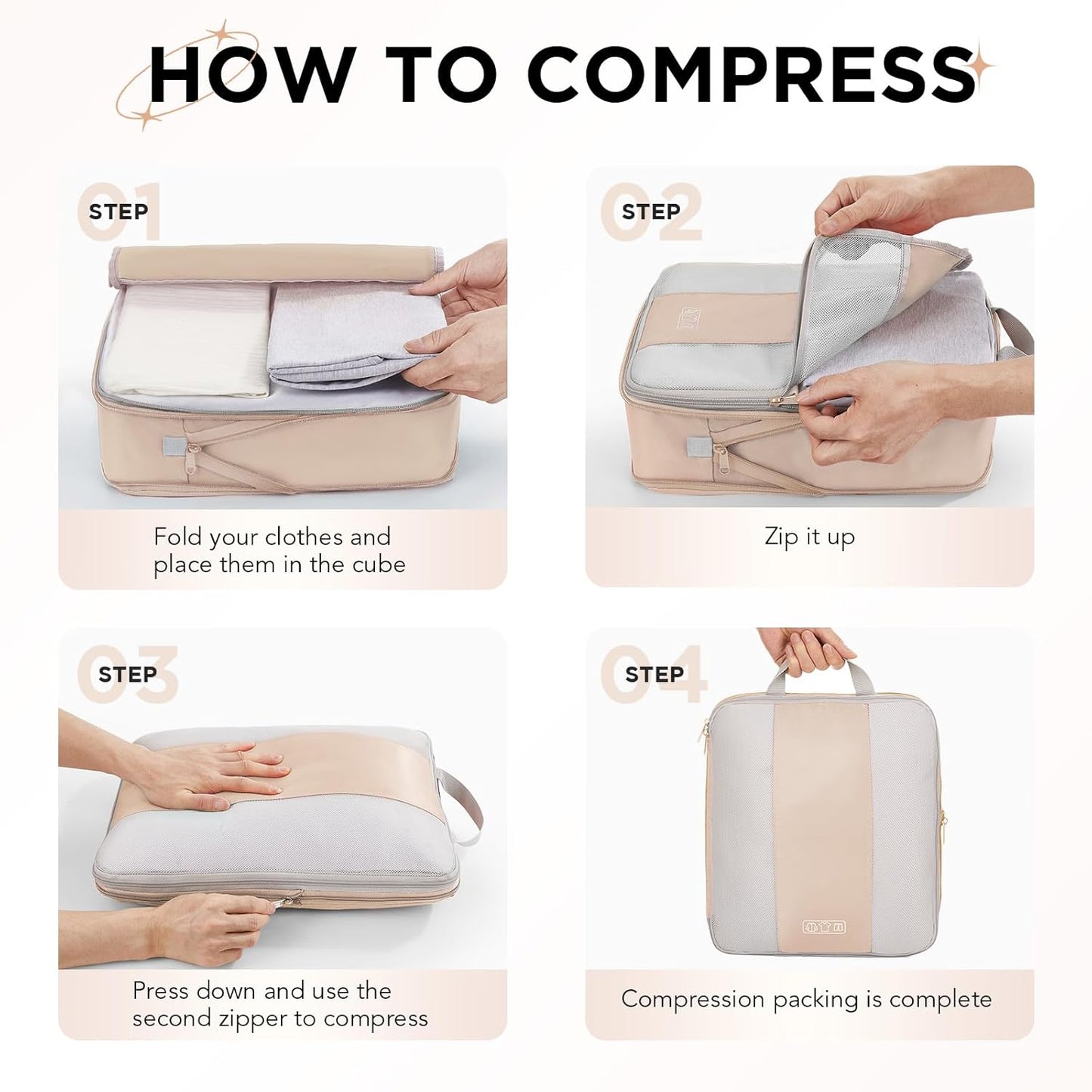 HOW TO COMPRESS

01 STEP

Fold your clothes and place them in the cube

02 STEP

Zip it up

03 STEP

Press down and use the second zipper to compress

04 STEP

Compression packing is complete