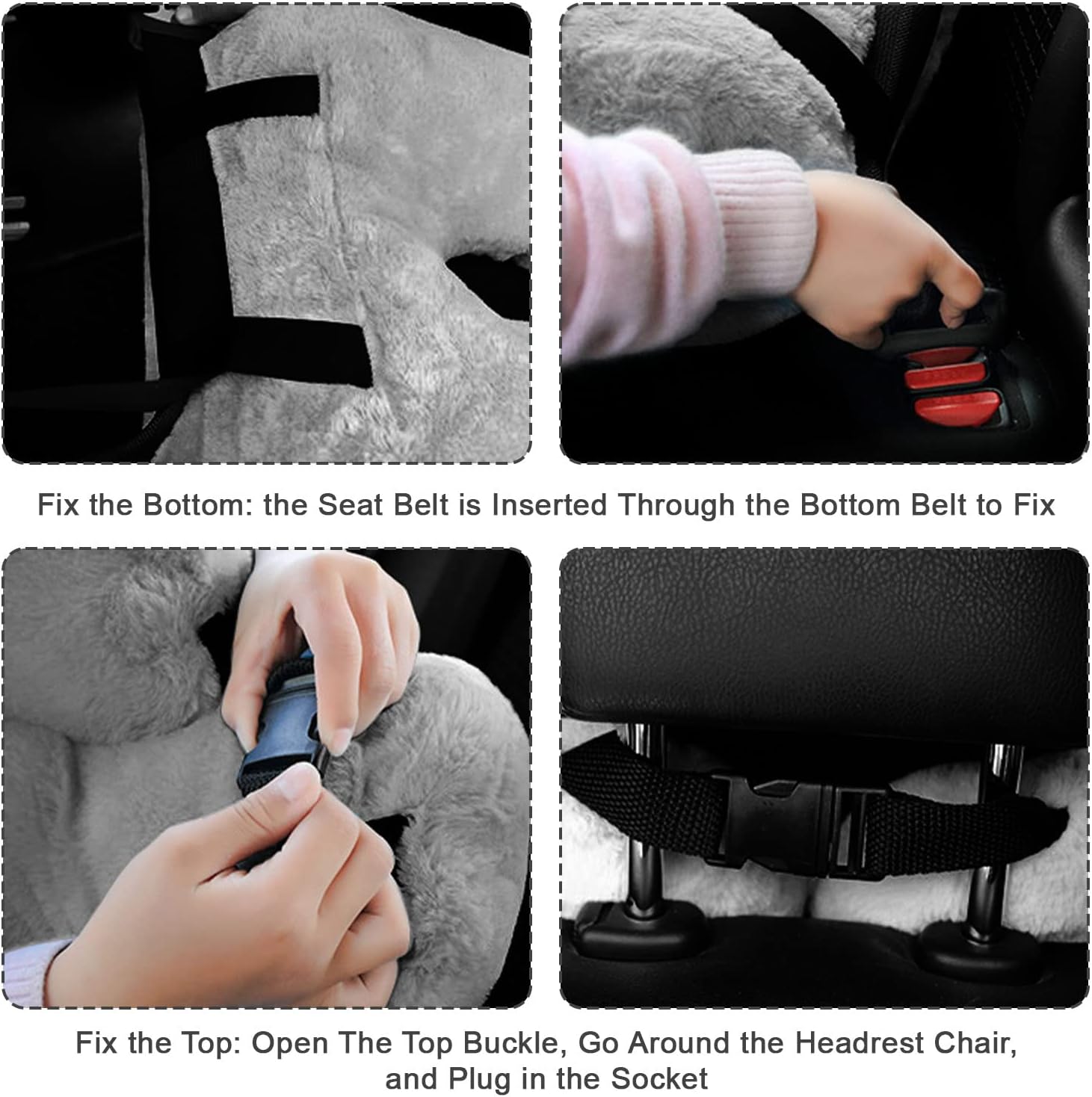 Fix the Bottom: the Seat Belt is Inserted Through the Bottom Belt to Fix

Fix the Top: Open The Top Buckle, Go Around the Headrest Chair, and Plug in the Socket