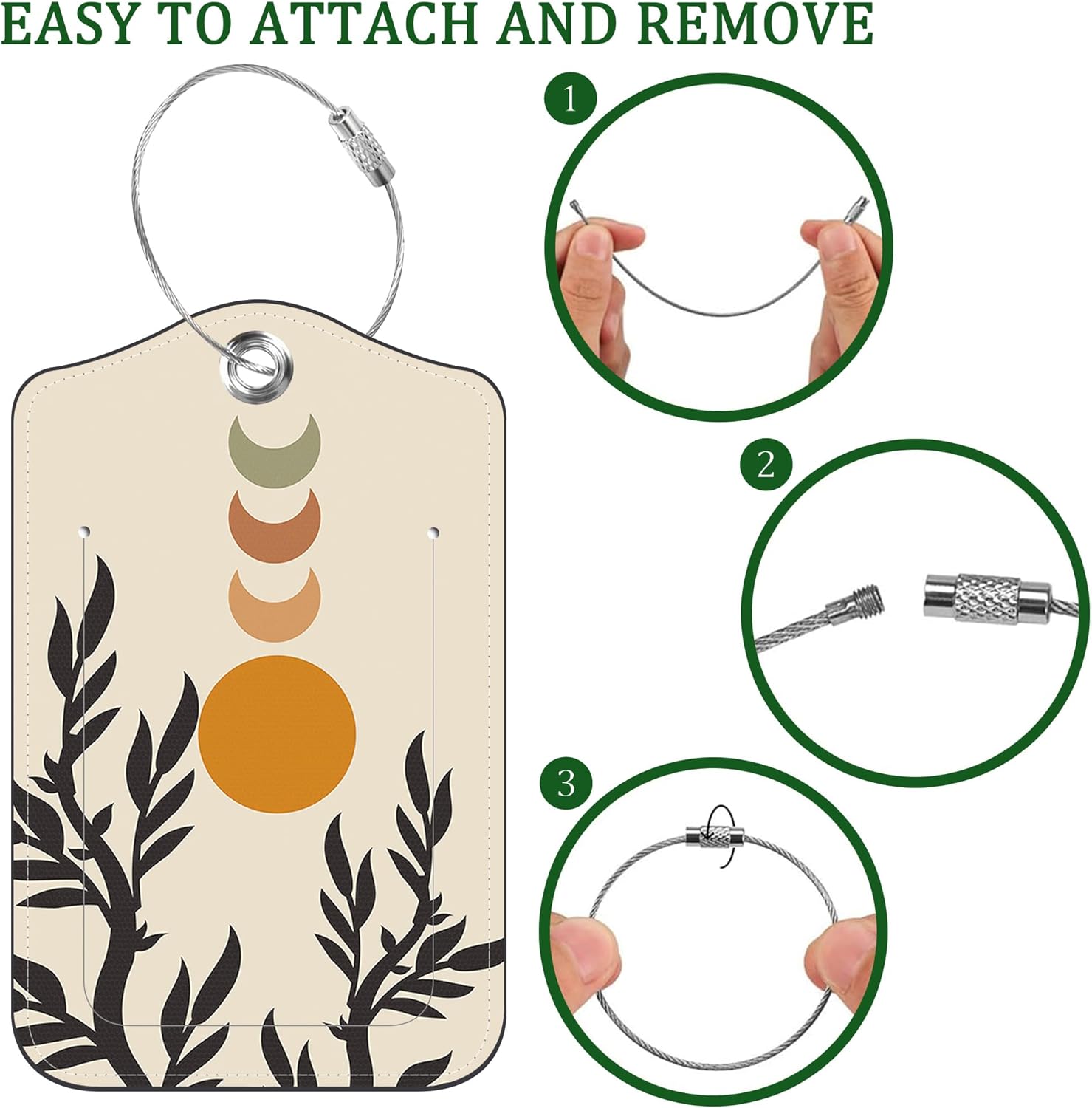 EASY TO ATTACH AND REMOVE

1

2

3