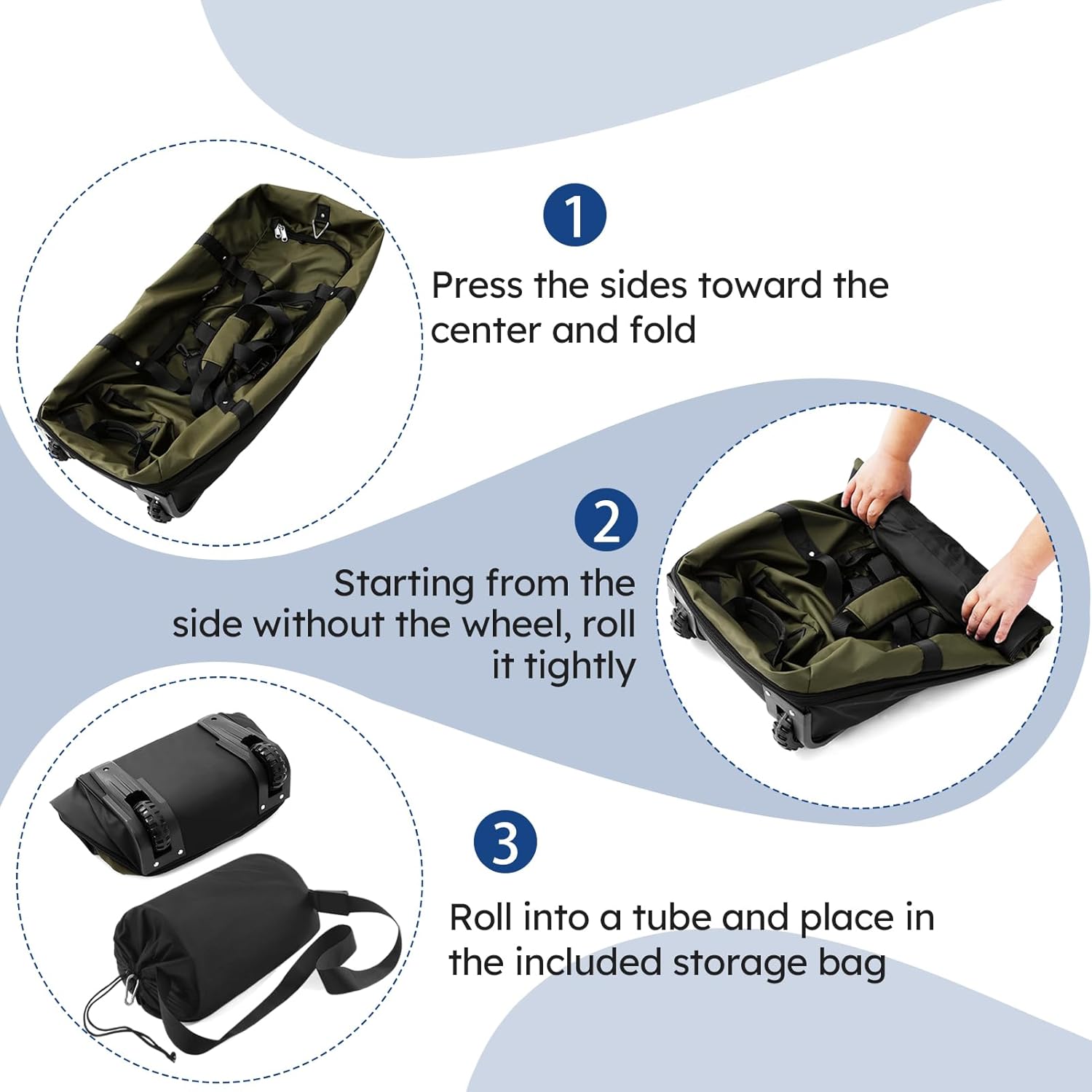 1

Press the sides toward the center and fold

2

Starting from the side without the wheel, roll it tightly

3

Roll into a tube and place in the included storage bag