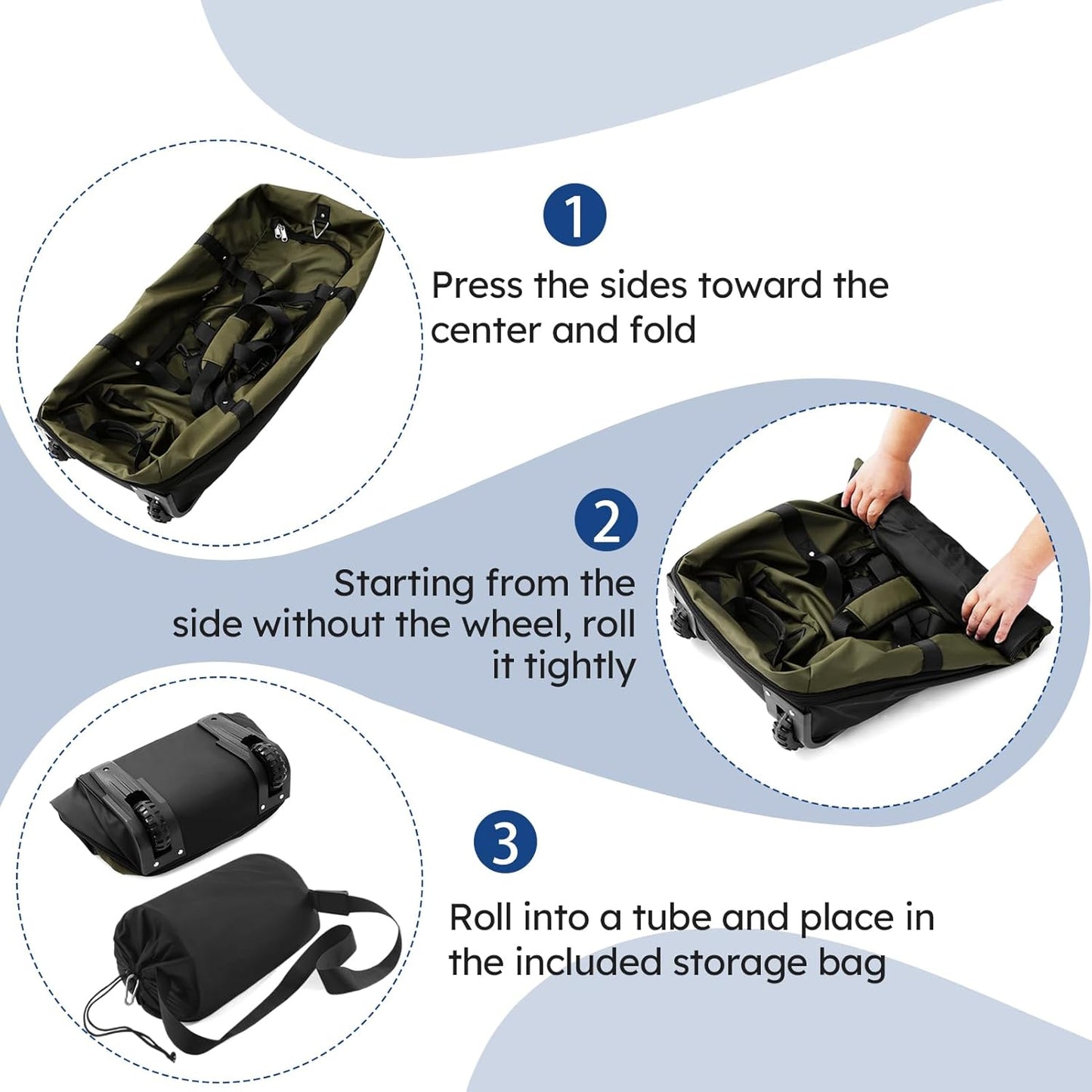 1

Press the sides toward the center and fold

2

Starting from the side without the wheel, roll it tightly

3

Roll into a tube and place in the included storage bag