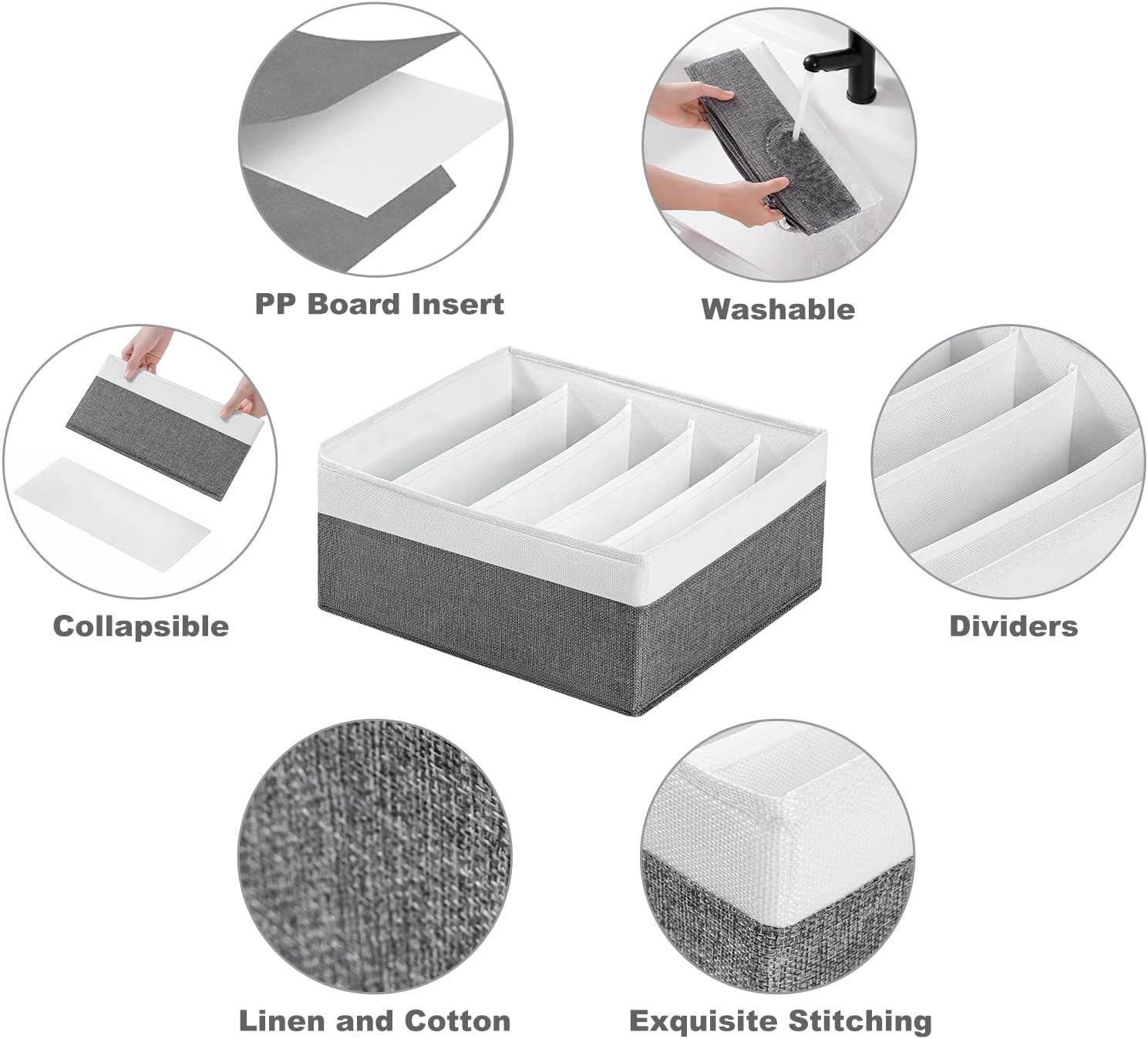 PP Board Insert

Washable

Collapsible

Dividers

Linen and Cotton

Exquisite Stitching