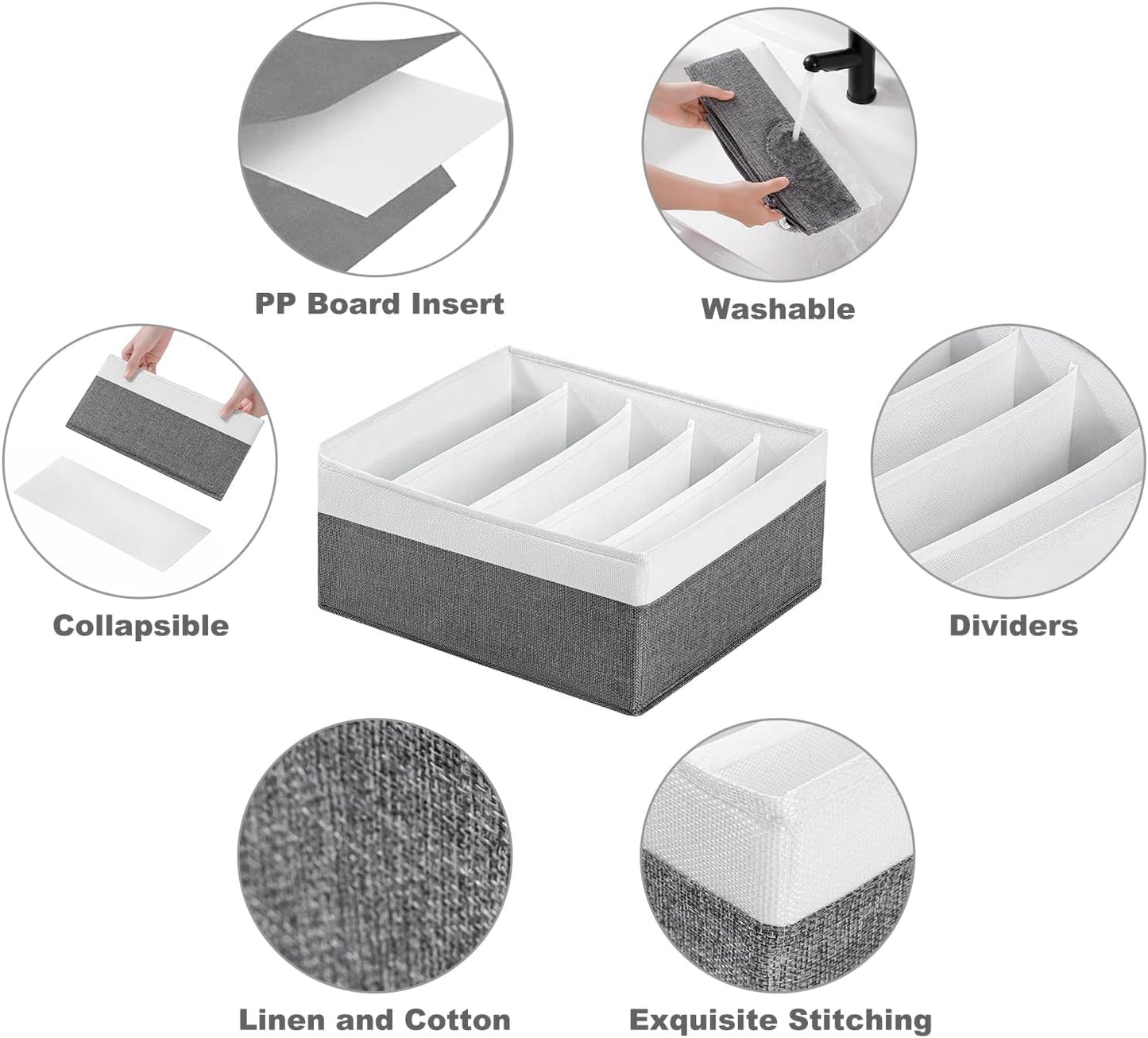 PP Board Insert

Washable

Collapsible

Dividers

Linen and Cotton

Exquisite Stitching