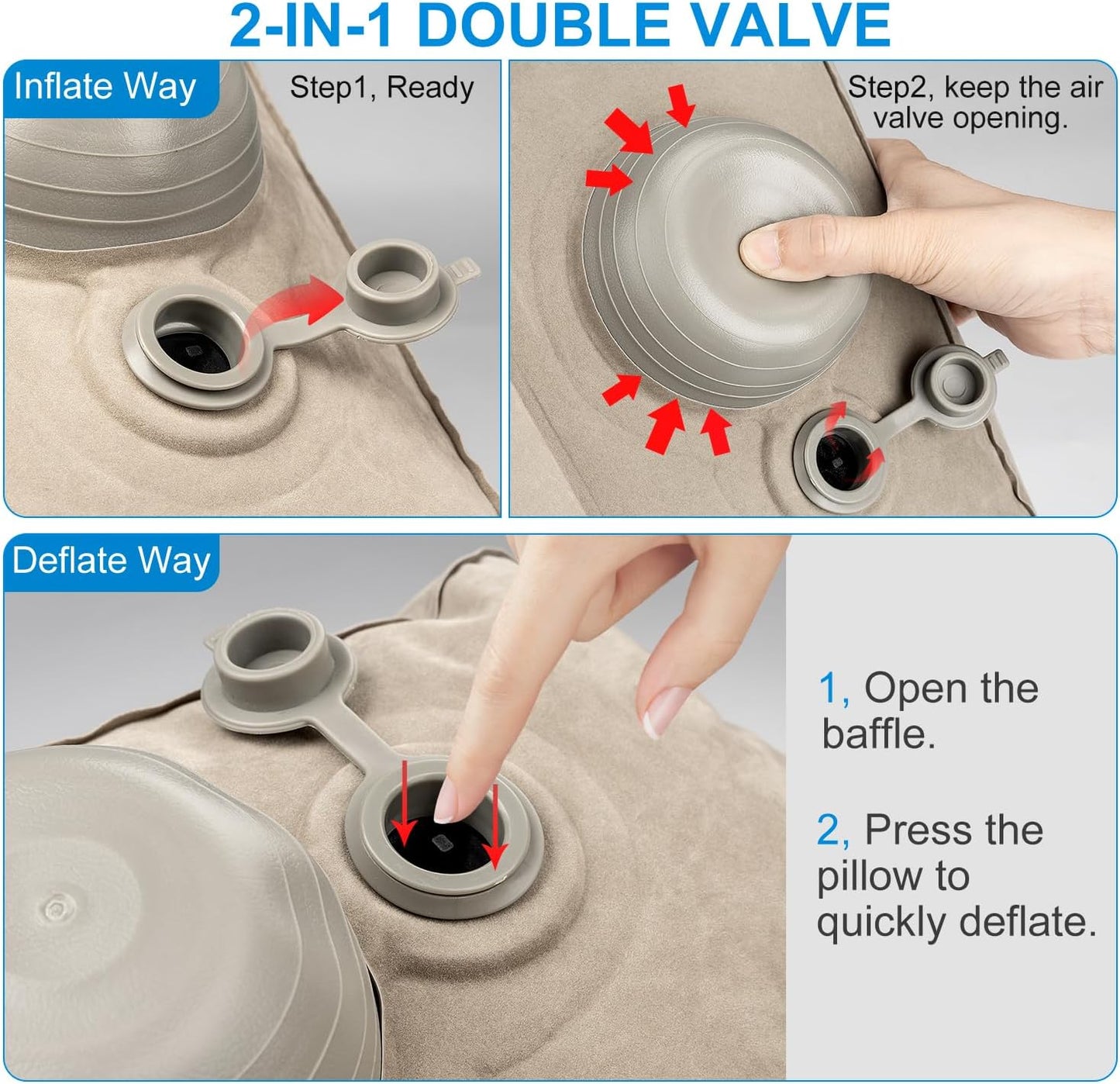 2-IN-1 DOUBLE VALVE

Inflate Way

Step1, Ready

Step2, keep the air valve opening.

Deflate Way

1, Open the baffle.

2, Press the pillow to quickly deflate.