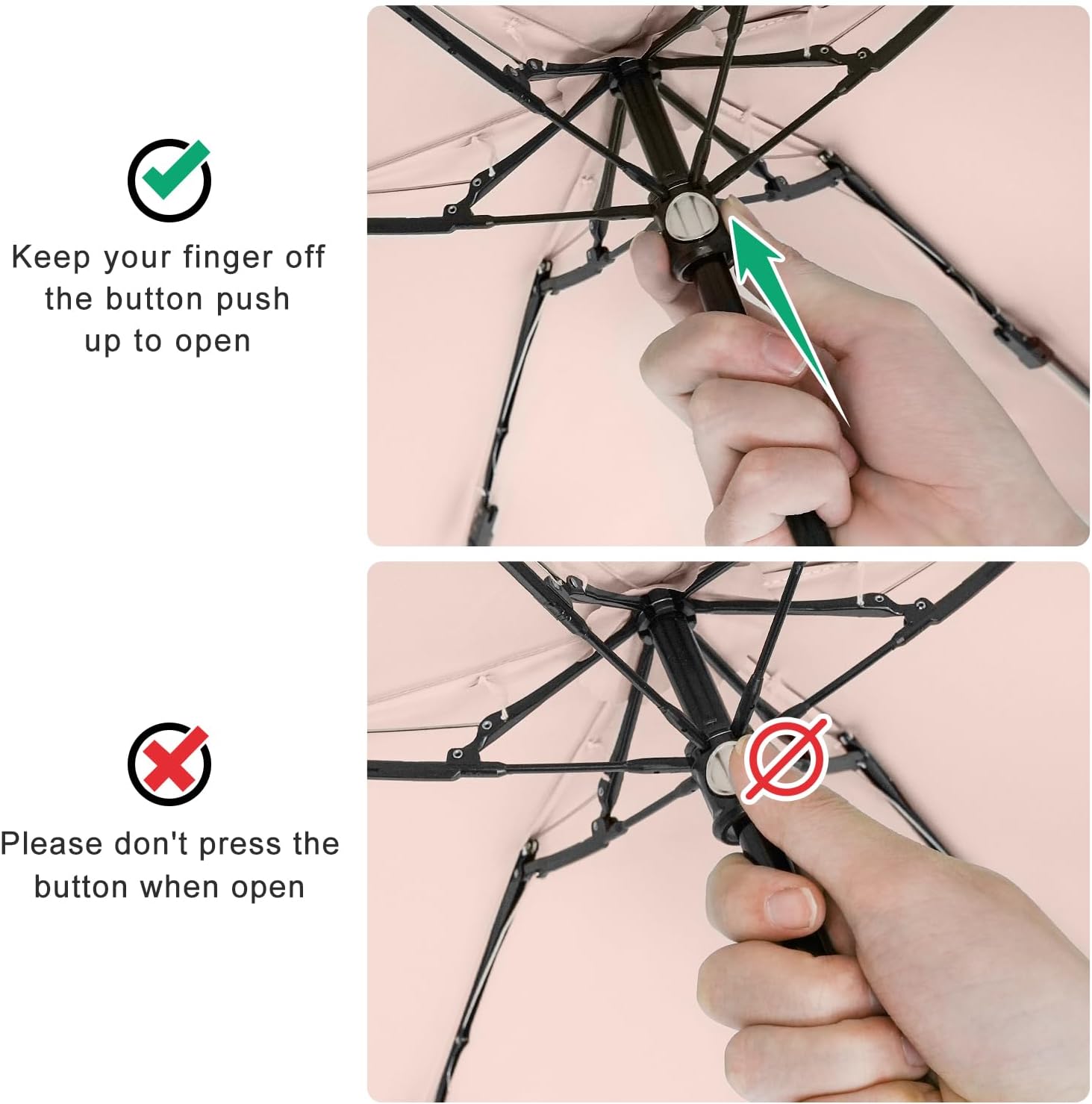 Keep your finger off the button push up to open

Please don't press the button when open